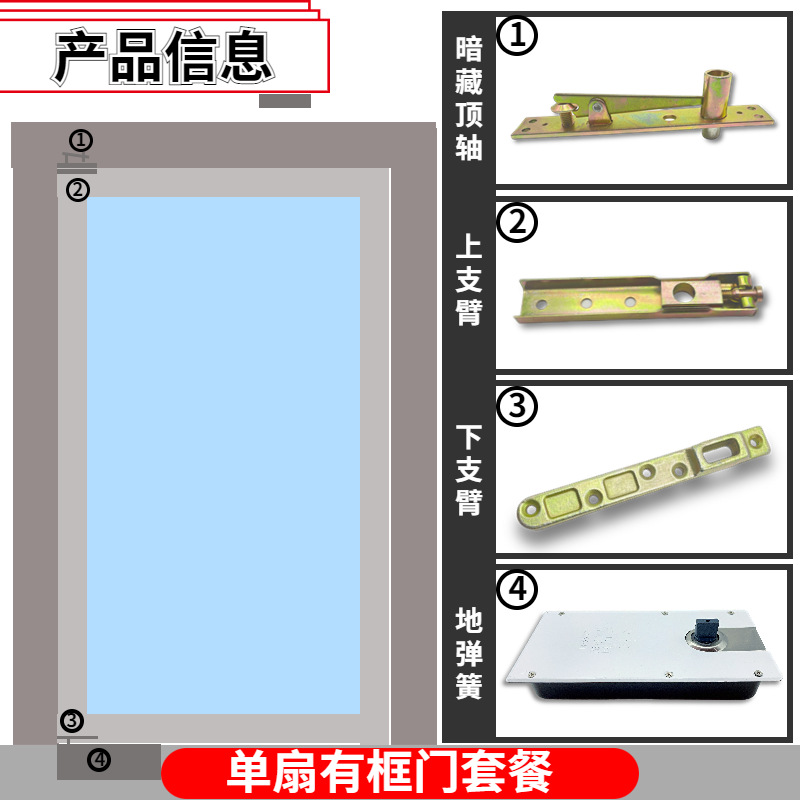 产品信息

①
②
③
④

暗藏顶轴 ①

上支臂 ②

下支臂 ③

地弹簧 ④

单扇有框门套餐