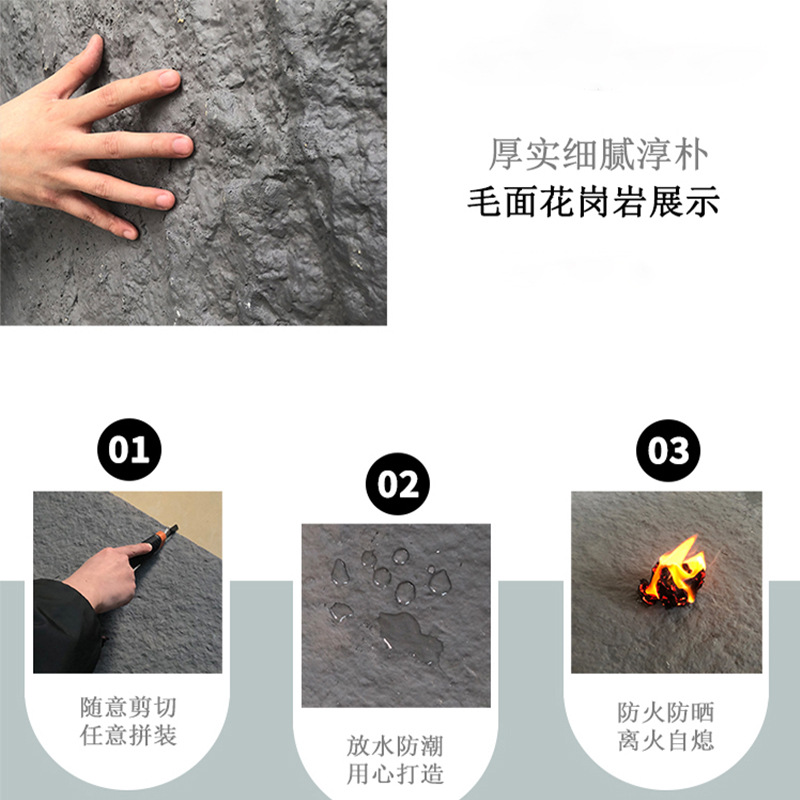 厚实细腻淳朴
毛面花岗岩展示

01

随意剪切
任意拼装

02

放水防潮
用心打造

03

防火防晒
离火自熄