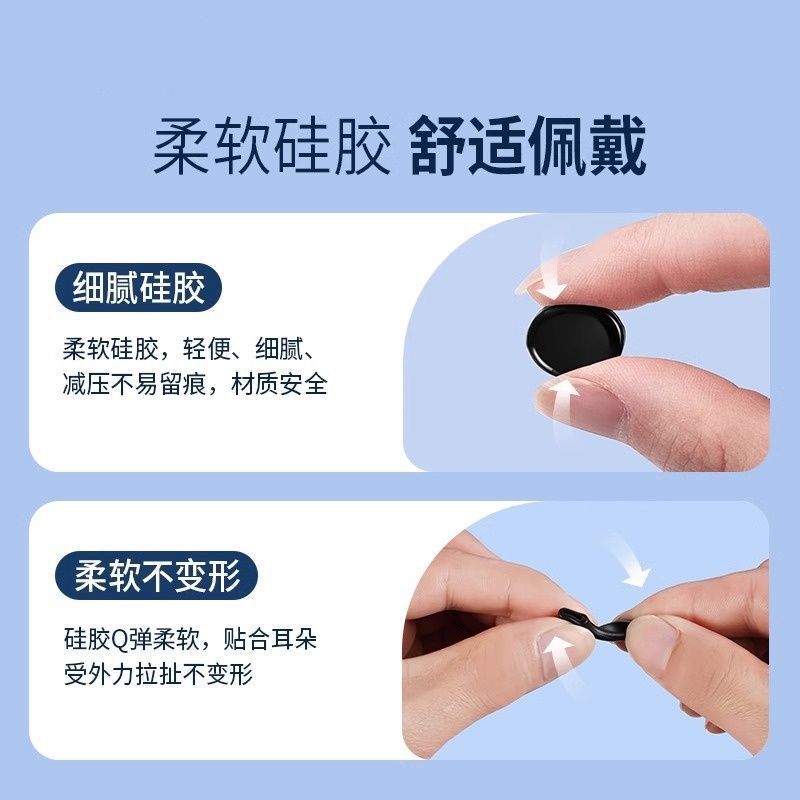 柔软硅胶 舒适佩戴

细腻硅胶

柔软硅胶，轻便、细腻、减压不易留痕，材质安全

柔软不变形

硅胶Q弹柔软，贴合耳朵受外力拉扯不变形