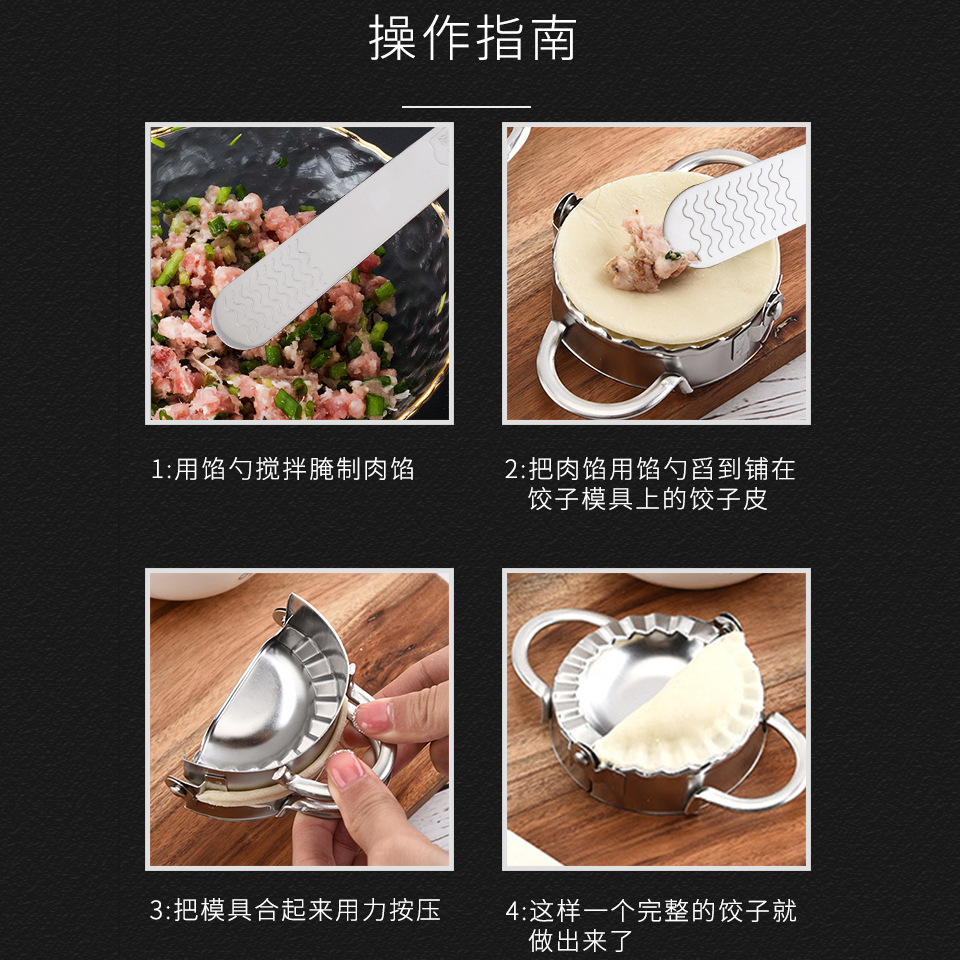 操作指南

1:用馅勺搅拌腌制肉馅

2:把肉馅用馅勺舀到铺在饺子模具上的饺子皮

3:把模具合起来用力按压

4:这样一个完整的饺子就做出来了