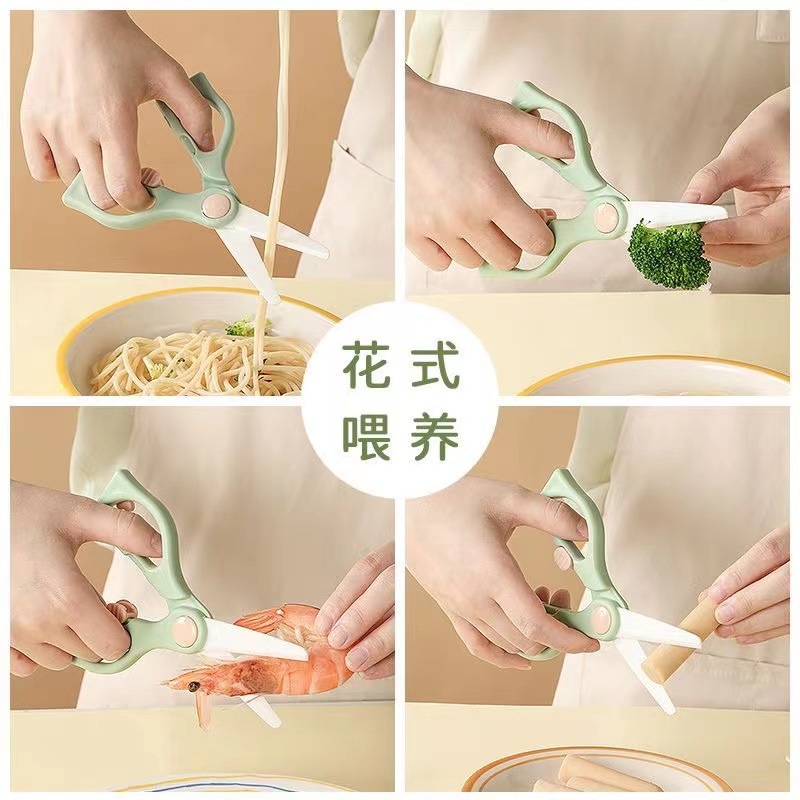 花式
喂养