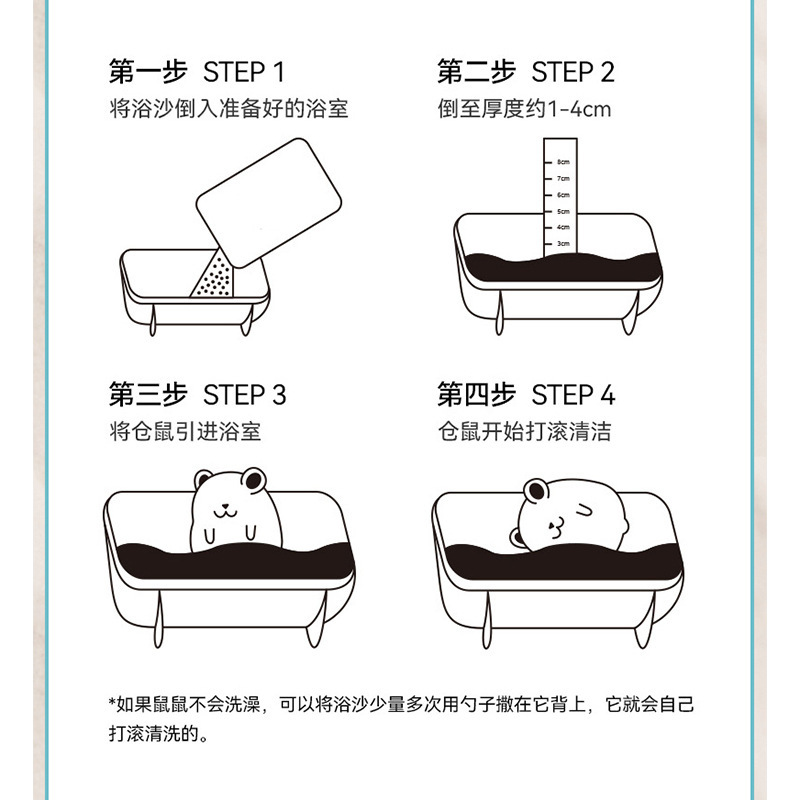 第一步 STEP 1
将浴沙倒入准备好的浴室

第二步 STEP 2
倒至厚度约1-4cm

8cm
7cm
6cm
5cm
4cm
3cm

第三步 STEP 3
将仓鼠引进浴室

第四步 STEP 4
仓鼠开始打滚清洁

*如果鼠鼠不会洗澡，可以将浴沙少量多次用勺子撒在它背上，它就会自己打滚清洗的。