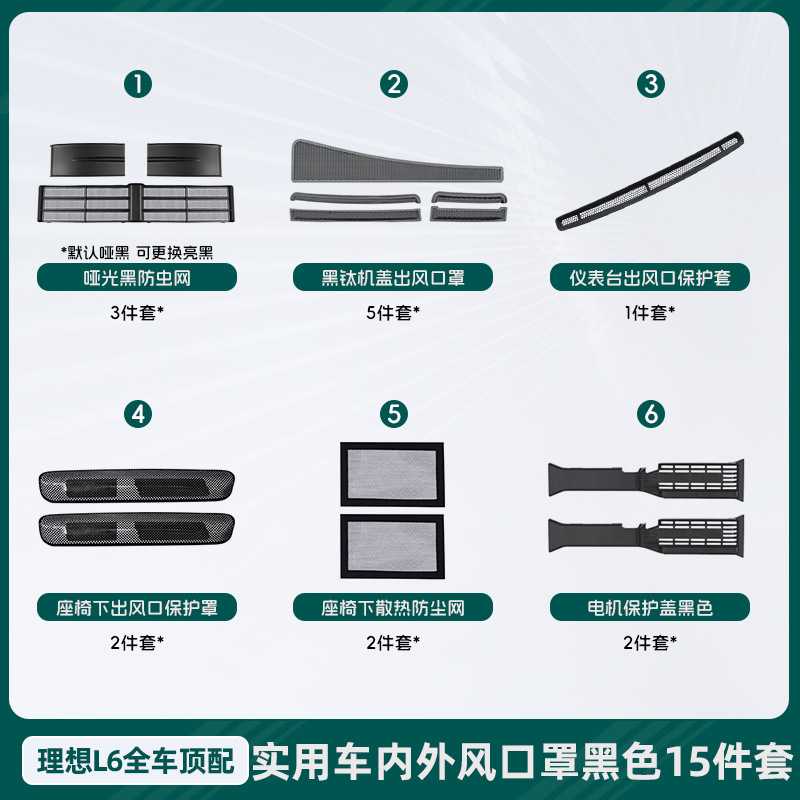 1

*默认哑黑 可更换亮黑

哑光黑防虫网

3件套*

2

黑钛机盖出风口罩

5件套*

3

仪表台出风口保护套

1件套*

4

座椅下出风口保护罩

2件套*

5

座椅下散热防尘网

2件套*

6

电机保护盖黑色

2件套*

理想L6全车顶配 实用车内外风口罩黑色15件套