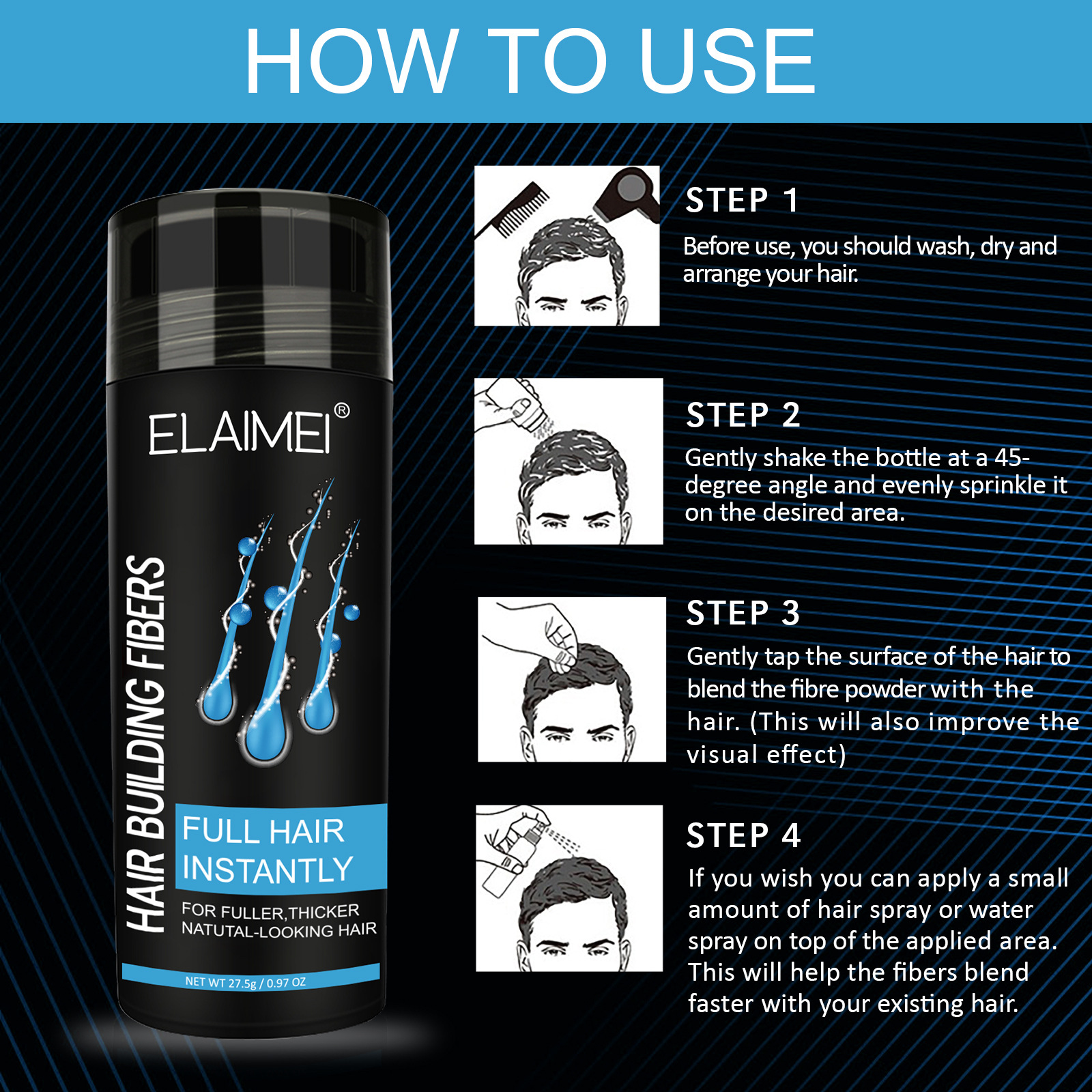 HOW TO USE

ELAIMEI®

HAIR BUILDING FIBERS

FULL HAIR INSTANTLY

FOR FULLER,THICKER NATUTAL-LOOKING HAIR

NET WT 27.5g / 0.97 OZ

STEP 1
Before use, you should wash, dry and arrange your hair.

STEP 2
Gently shake the bottle at a 45-degree angle and evenly sprinkle it on the desired area.

STEP 3
Gently tap the surface of the hair to blend the fibre powder with the hair. (This will also improve the visual effect)

STEP 4
If you wish you can apply a small amount of hair spray or water spray on top of the applied area. This will help the fibers blend faster with your existing hair.