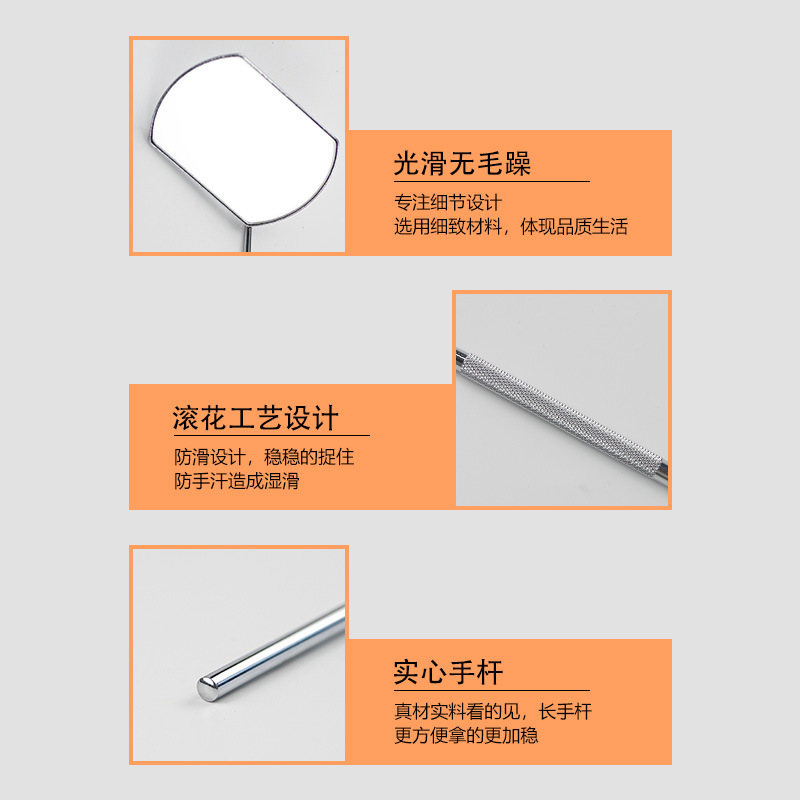 光滑无毛躁

专注细节设计
选用细致材料，体现品质生活

滚花工艺设计

防滑设计，稳稳的捉住
防手汗造成湿滑

实心手杆

真材实料看的见，长手杆
更方便拿的更加稳