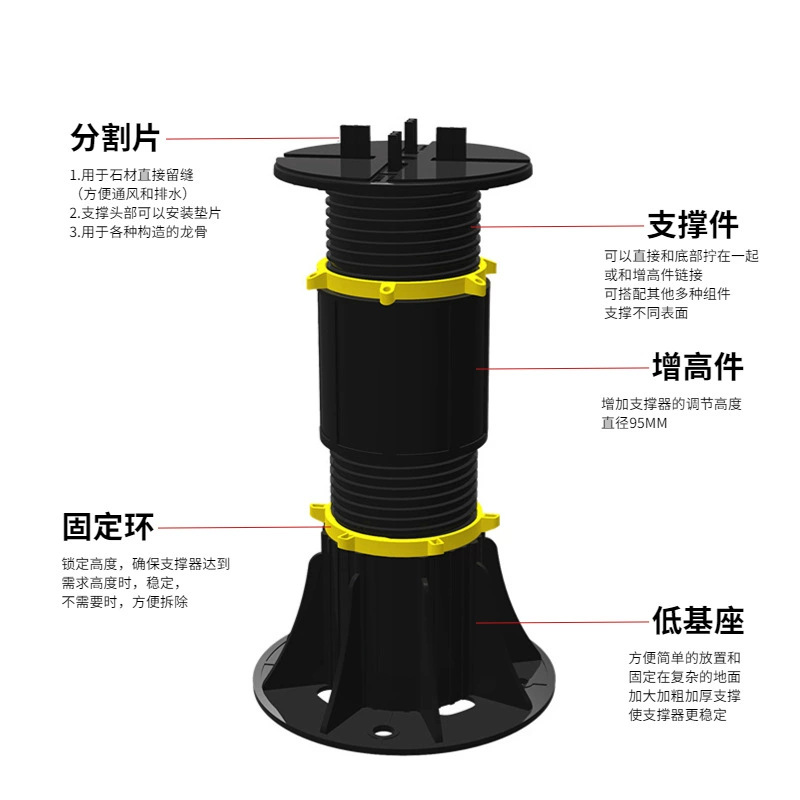 分割片

1.用于石材直接留缝
（方便通风和排水）
2.支撑头部可以安装垫片
3.用于各种构造的龙骨

支撑件

可以直接和底部拧在一起
或和增高件链接
可搭配其他多种组件
支撑不同表面

增高件

增加支撑器的调节高度
直径95MM

固定环

锁定高度，确保支撑器达到
需求高度时，稳定，
不需要时，方便拆除

低基座

方便简单的放置和
固定在复杂的地面
加大加粗加厚支撑
使支撑器更稳定