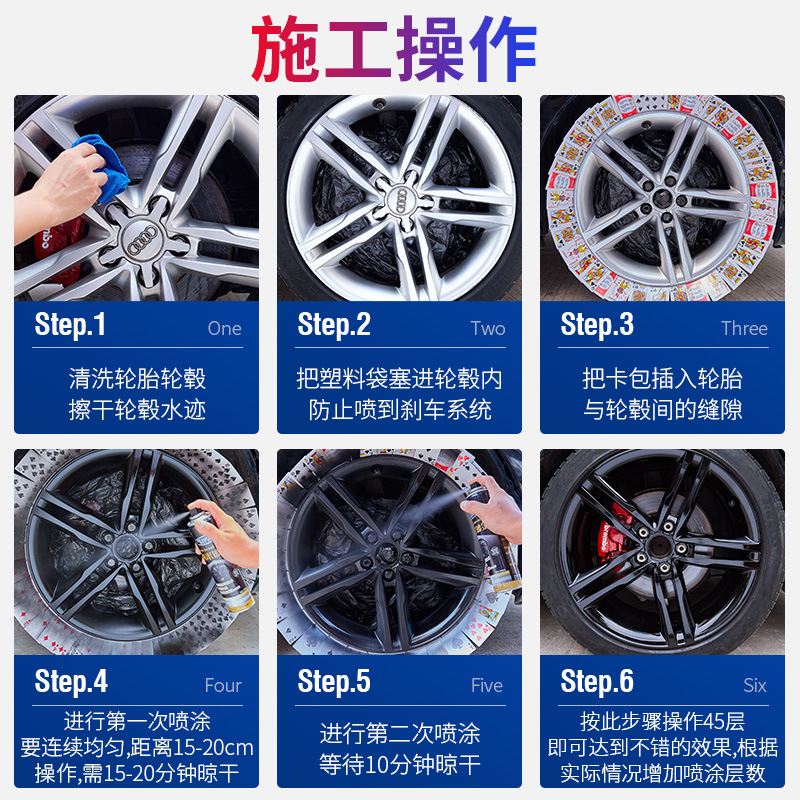 施工操作

Step.1 One

清洗轮胎轮毂
擦干轮毂水迹

Step.2 Two

把塑料袋塞进轮毂内
防止喷到刹车系统

Step.3 Three

把卡包插入轮胎
与轮毂间的缝隙

Step.4 Four

进行第一次喷涂
要连续均匀,距离15-20cm
操作,需15-20分钟晾干

Step.5 Five

进行第二次喷涂
等待10分钟晾干

Step.6 Six

按此步骤操作45层
即可达到不错的效果,根据
实际情况增加喷涂层数