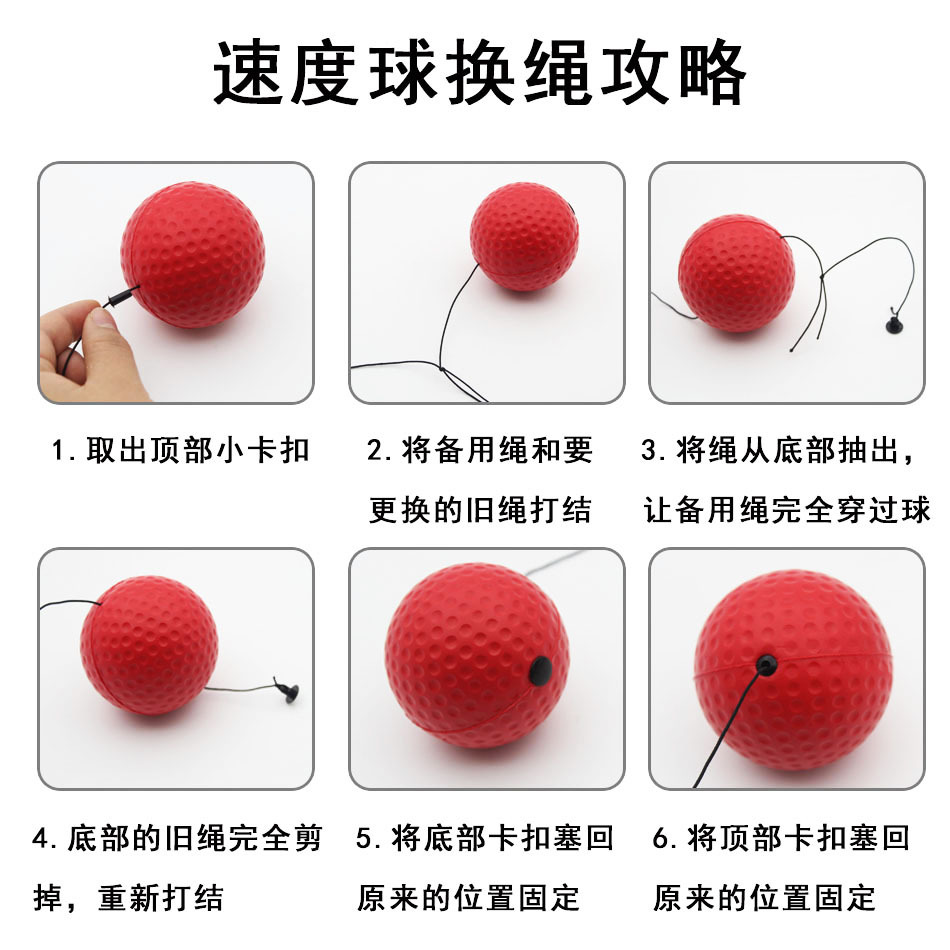 速度球换绳攻略

1. 取出顶部小卡扣

2. 将备用绳和要更换的旧绳打结

3. 将绳从底部抽出，让备用绳完全穿过球

4. 底部的旧绳完全剪掉，重新打结

5. 将底部卡扣塞回原来的位置固定

6. 将顶部卡扣塞回原来的位置固定