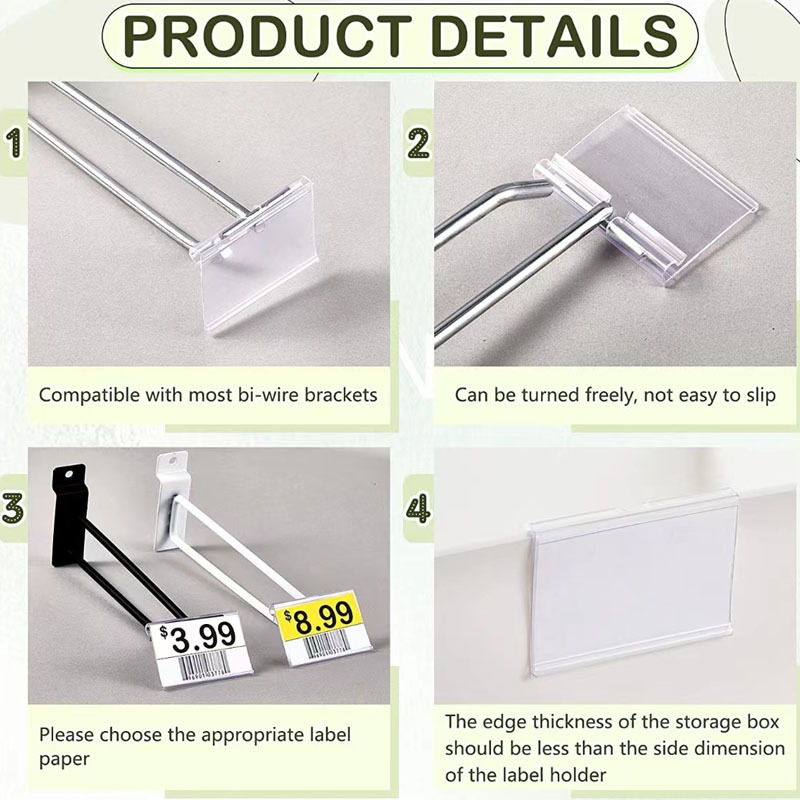 PRODUCT DETAILS

1

Compatible with most bi-wire brackets

2

Can be turned freely, not easy to slip

3

$3.99

$8.99

Please choose the appropriate label paper

4

The edge thickness of the storage box should be less than the side dimension of the label holder