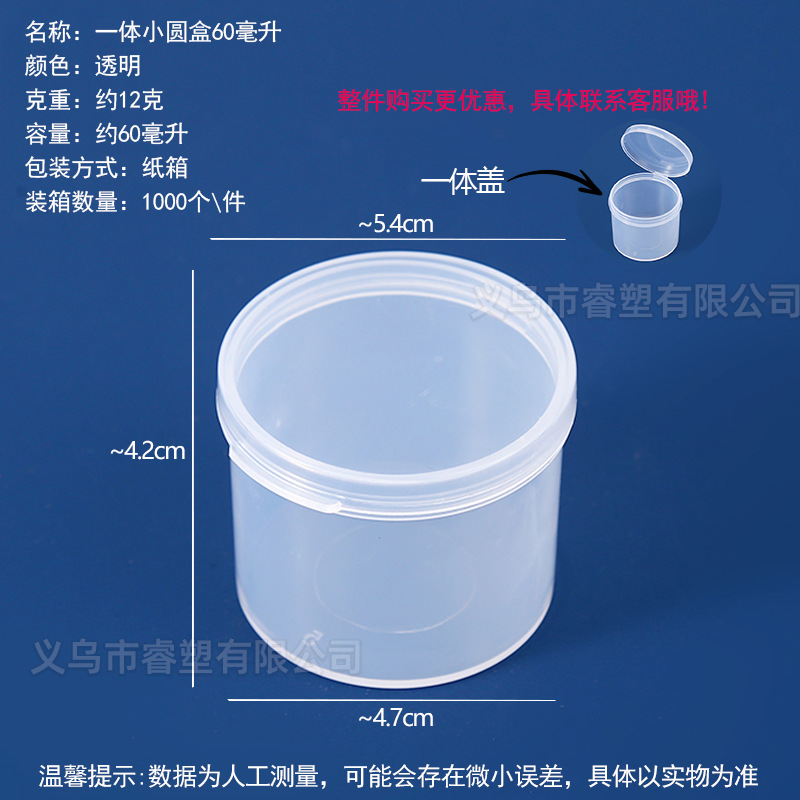 名称：一体小圆盒60毫升
颜色：透明
克重：约12克
容量：约60毫升
包装方式：纸箱
装箱数量：1000个\件

整件购买更优惠，具体联系客服哦！

一体盖

~5.4cm

义乌市睿塑有限公司

~4.2cm

义乌市睿塑有限公司

~4.7cm

温馨提示：数据为人工测量，可能会存在微小误差，具体以实物为准