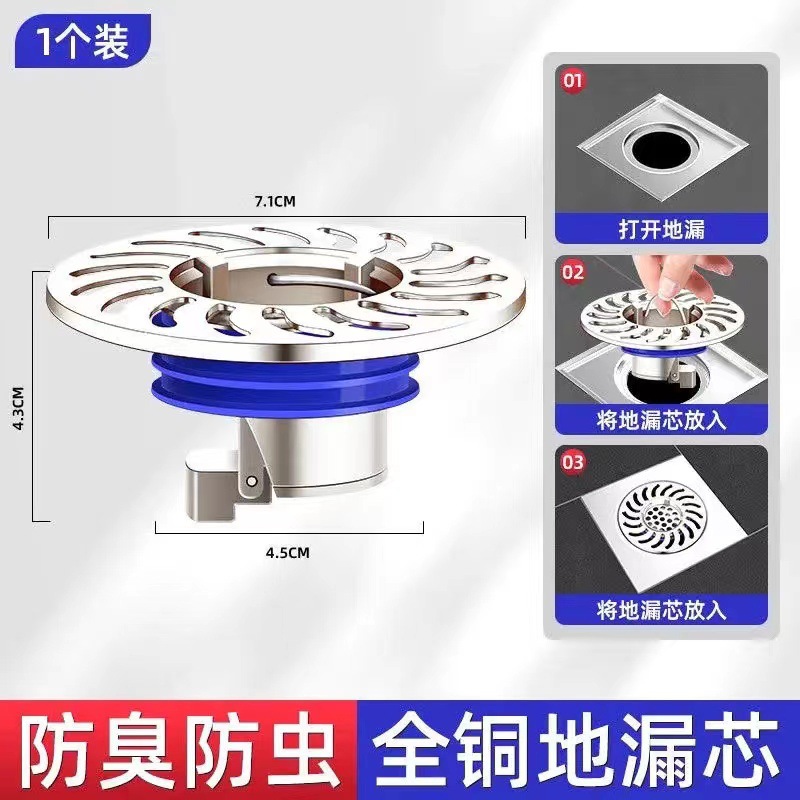 1个装

7.1CM

4.3CM

4.5CM

01

打开地漏

02

将地漏芯放入

03

将地漏芯放入

防臭防虫

全铜地漏芯