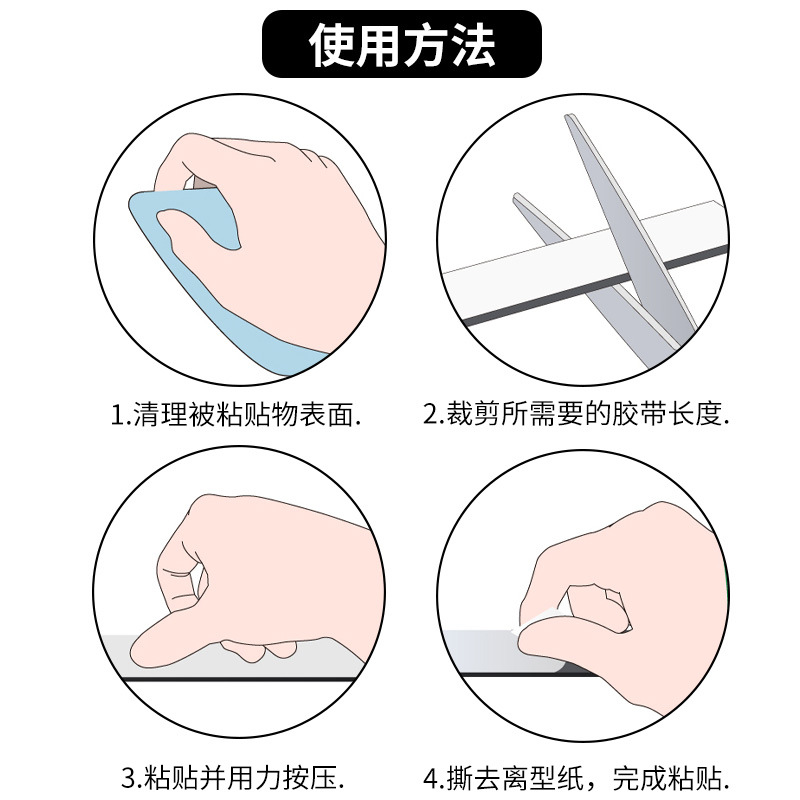 使用方法

1.清理被粘贴物表面.

2.裁剪所需要的胶带长度.

3.粘贴并用力按压.

4.撕去离型纸，完成粘贴.