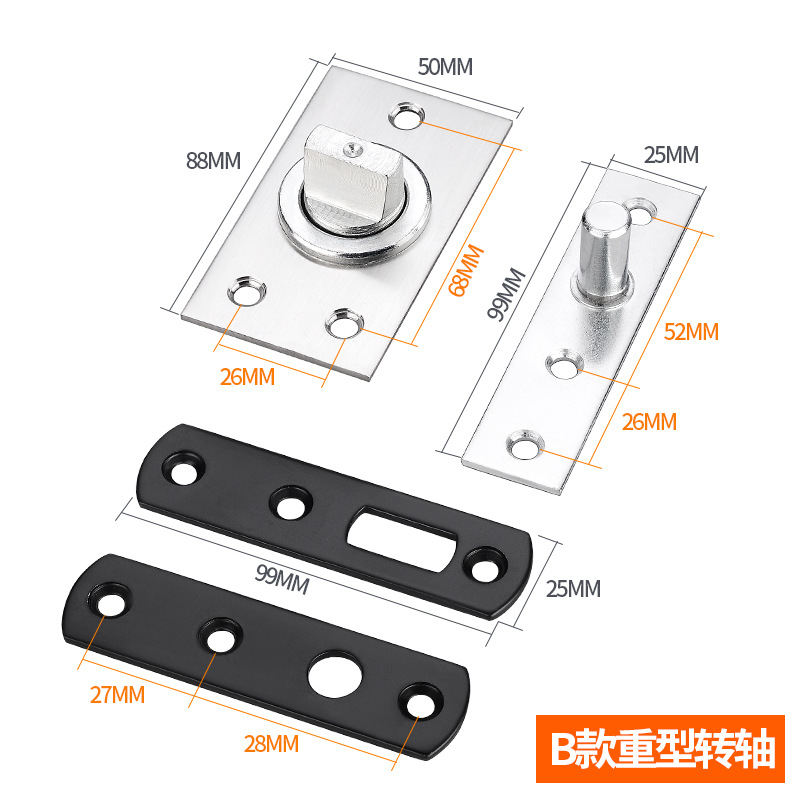 50MM
88MM
68MM
26MM
25MM
99MM
52MM
26MM
99MM
25MM
27MM
28MM
B款重型转轴