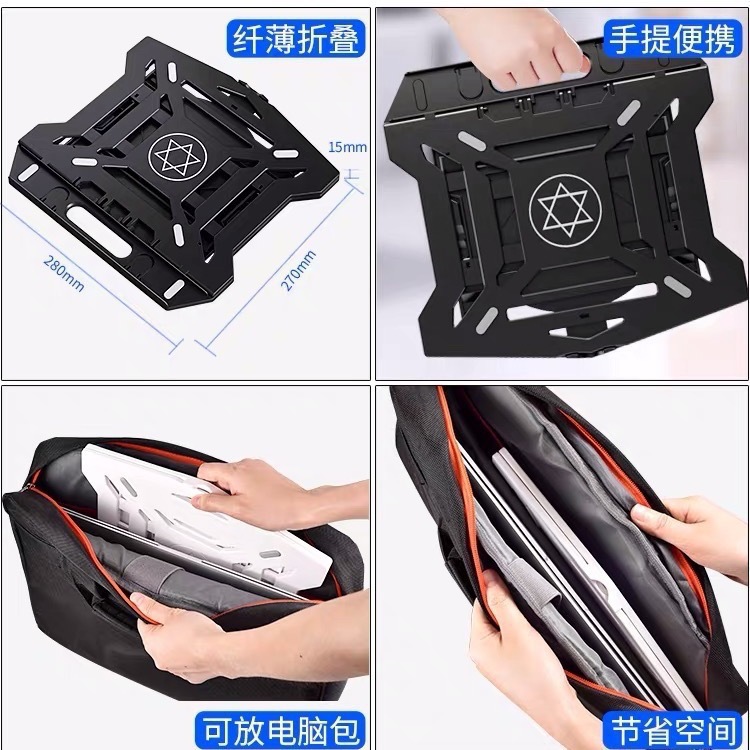 纤薄折叠

15mm

280mm

270mm

手提便携

可放电脑包

节省空间