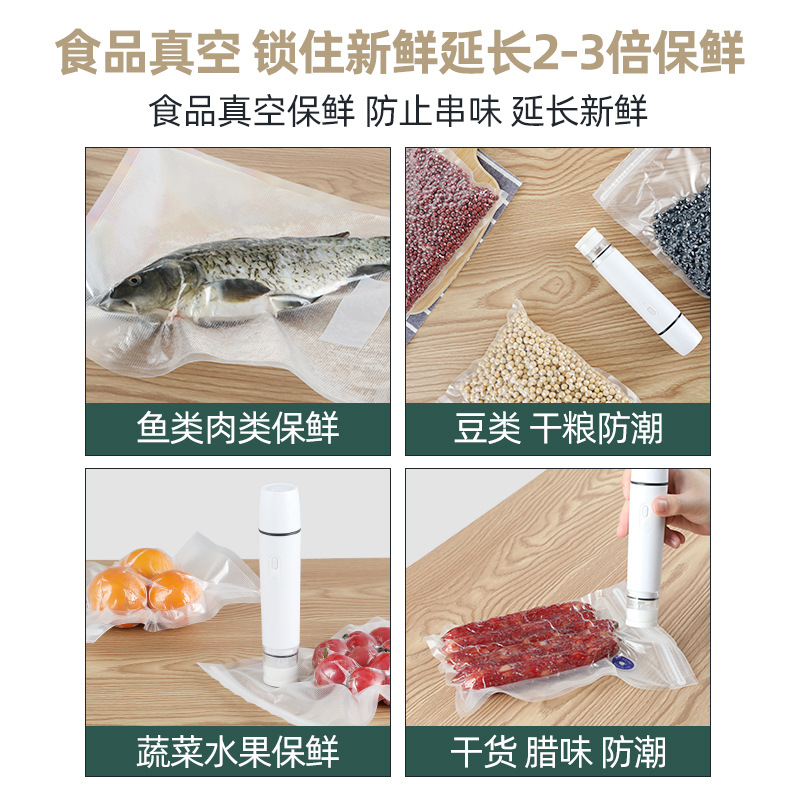 食品真空 锁住新鲜延长2-3倍保鲜

食品真空保鲜 防止串味 延长新鲜

鱼类肉类保鲜

豆类 干粮防潮

蔬菜水果保鲜

干货 腊味 防潮