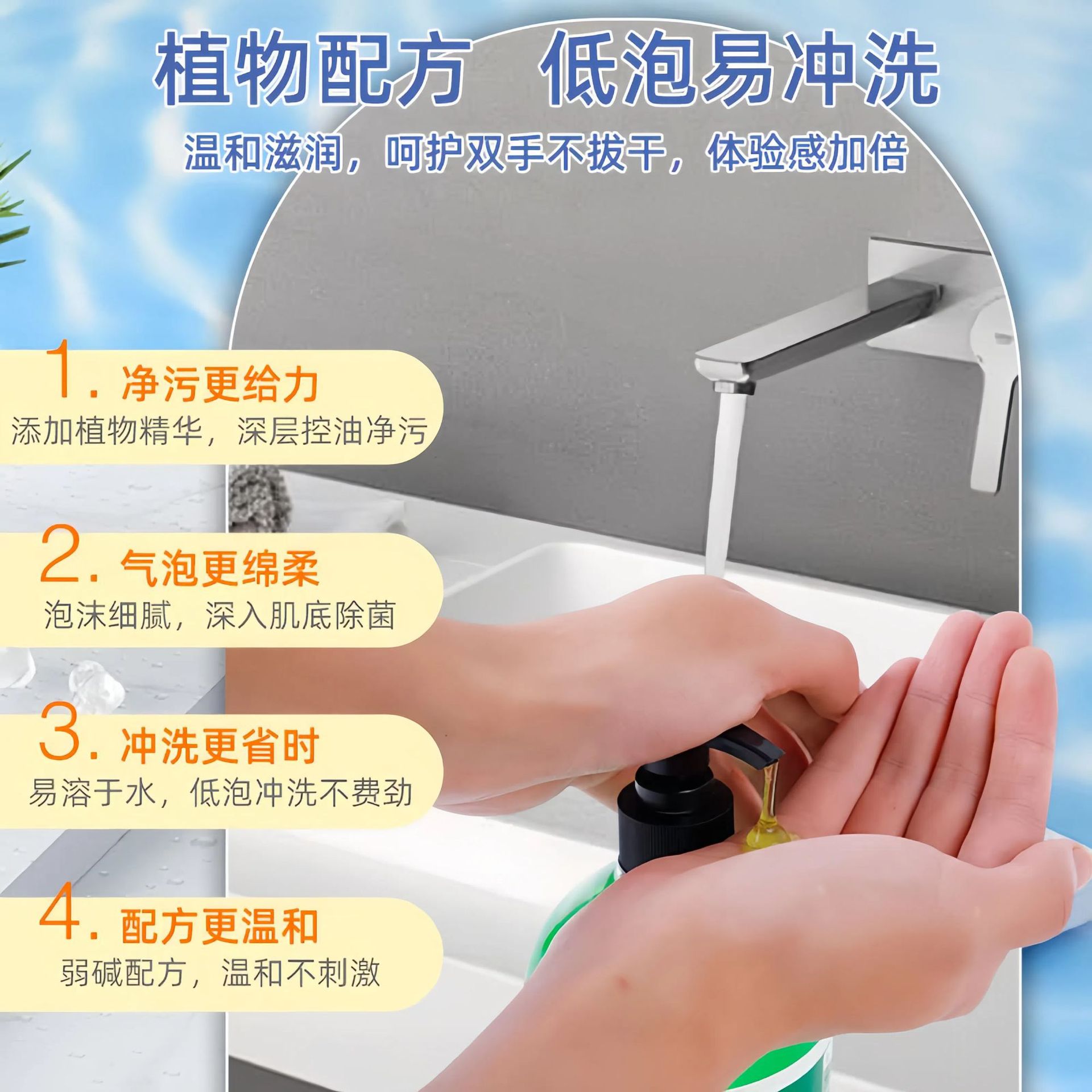 植物配方　低泡易冲洗

温和滋润，呵护双手不拔干，体验感加倍

1. 净污更给力

添加植物精华，深层控油净污

2. 气泡更绵柔

泡沫细腻，深入肌底除菌

3. 冲洗更省时

易溶于水，低泡冲洗不费劲

4. 配方更温和

弱碱配方，温和不刺激