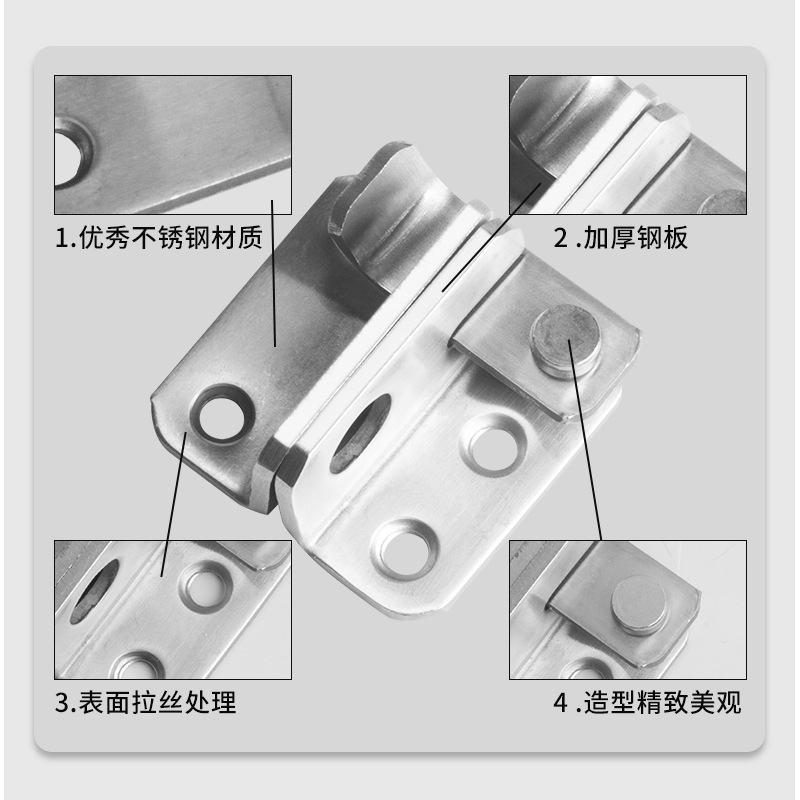 1.优秀不锈钢材质

2 .加厚钢板

3.表面拉丝处理

4 .造型精致美观