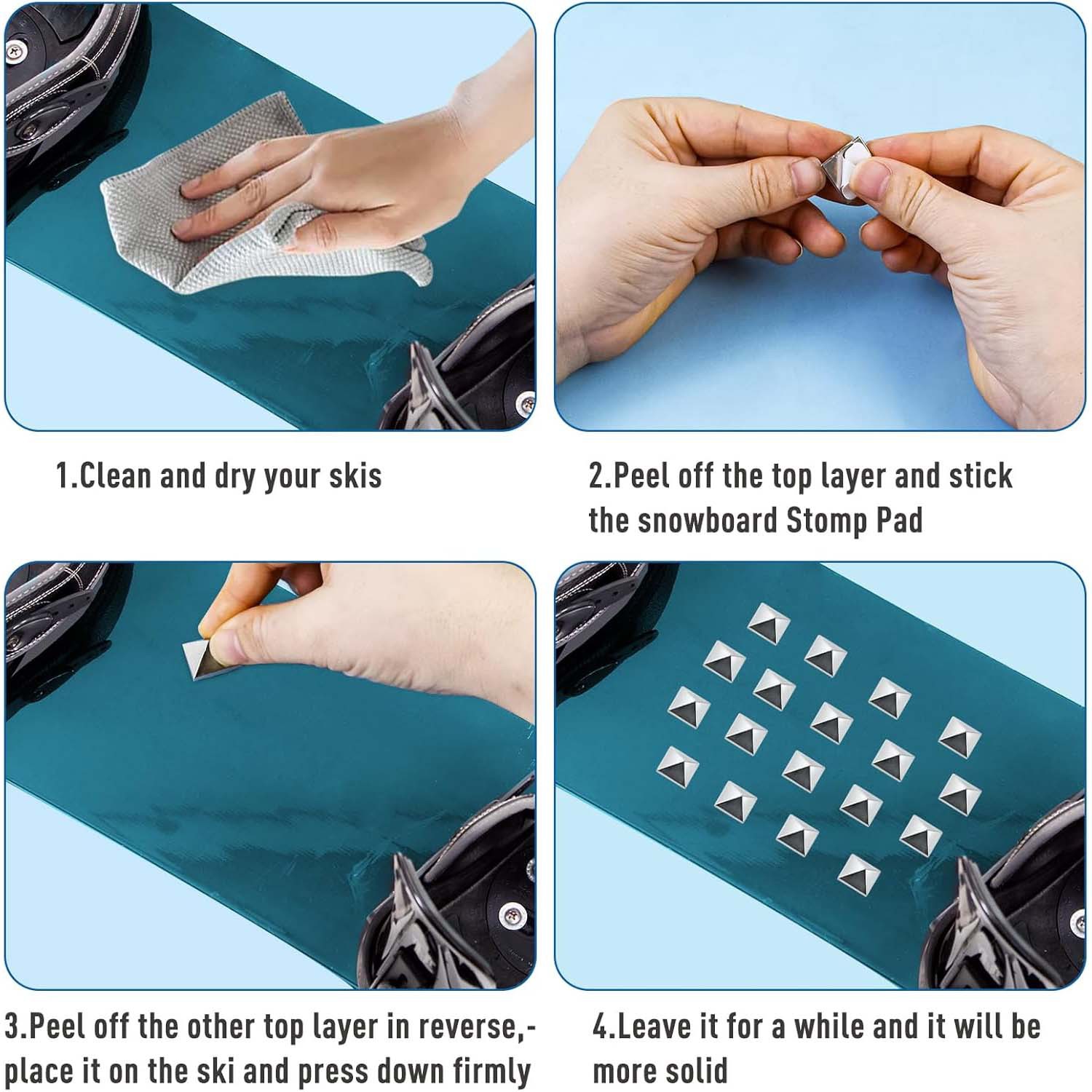 1.Clean and dry your skis

2.Peel off the top layer and stick the snowboard Stomp Pad

3.Peel off the other top layer in reverse,-place it on the ski and press down firmly

4.Leave it for a while and it will be more solid