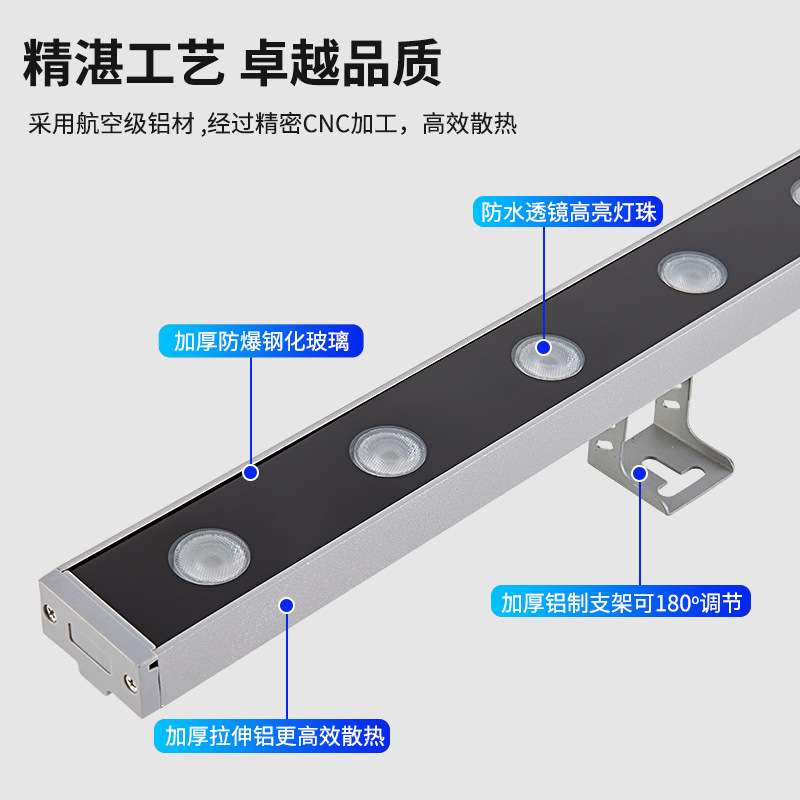 精湛工艺 卓越品质

采用航空级铝材 ,经过精密CNC加工，高效散热

防水透镜高亮灯珠

加厚防爆钢化玻璃

加厚铝制支架可180°调节

加厚拉伸铝更高效散热