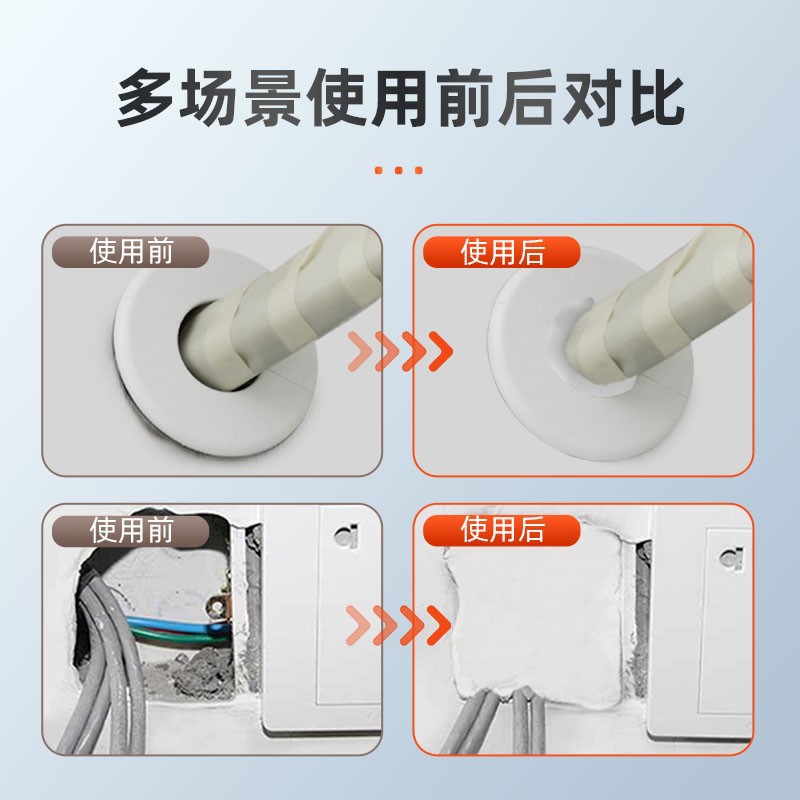 多场景使用前后对比

使用前

使用后

使用前

使用后