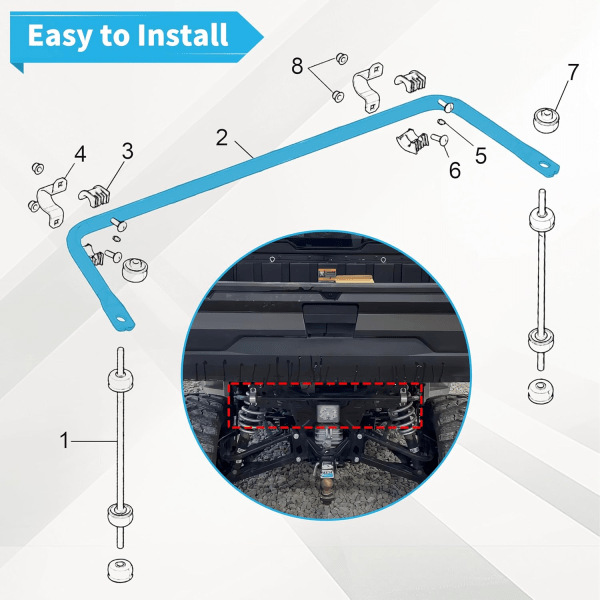 Easy to Install

8
7
2
4
3
5
6
1