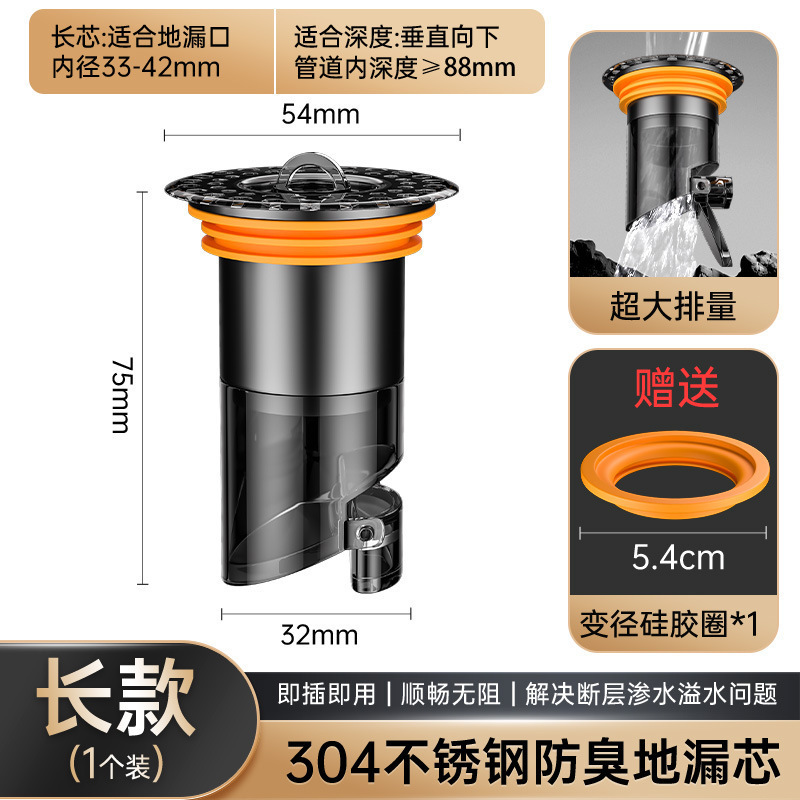 长芯:适合地漏口
内径33-42mm

适合深度:垂直向下
管道内深度≥88mm

54mm

75mm

32mm

超大排量

赠送

5.4cm

变径硅胶圈*1

长款
(1个装)

即插即用 | 顺畅无阻 | 解决断层渗水溢水问题

304不锈钢防臭地漏芯