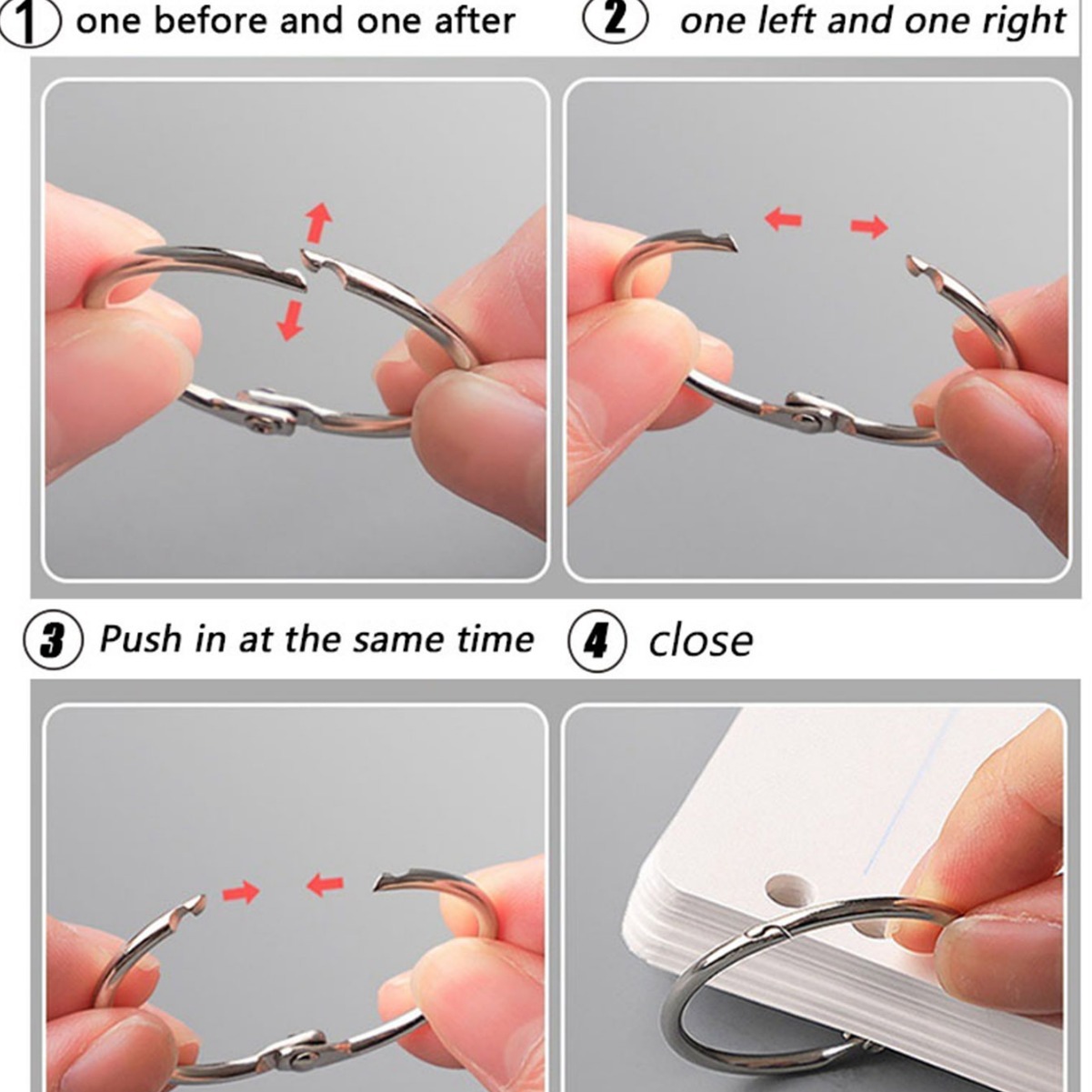 1 one before and one after
2 one left and one right
3 Push in at the same time
4 close