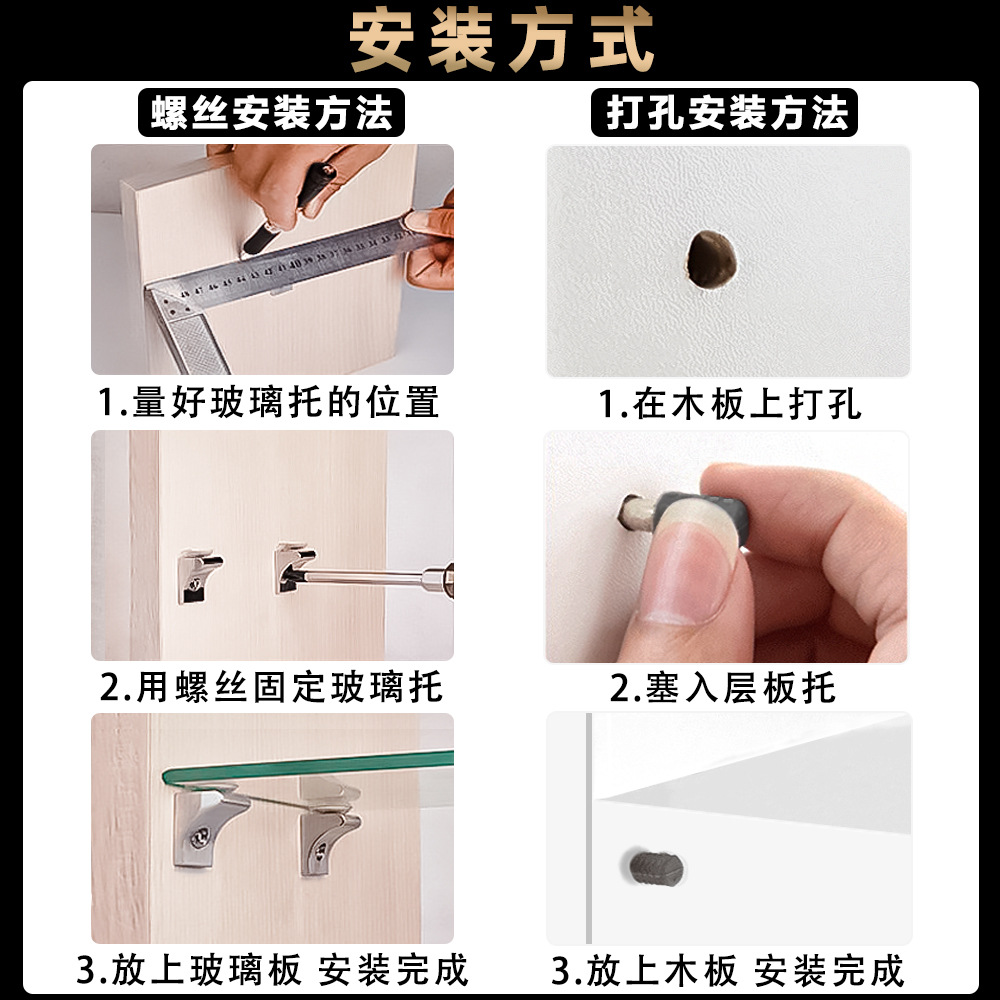 安装方式

螺丝安装方法

1.量好玻璃托的位置

2.用螺丝固定玻璃托

3.放上玻璃板 安装完成

打孔安装方法

1.在木板上打孔

2.塞入层板托

3.放上木板 安装完成