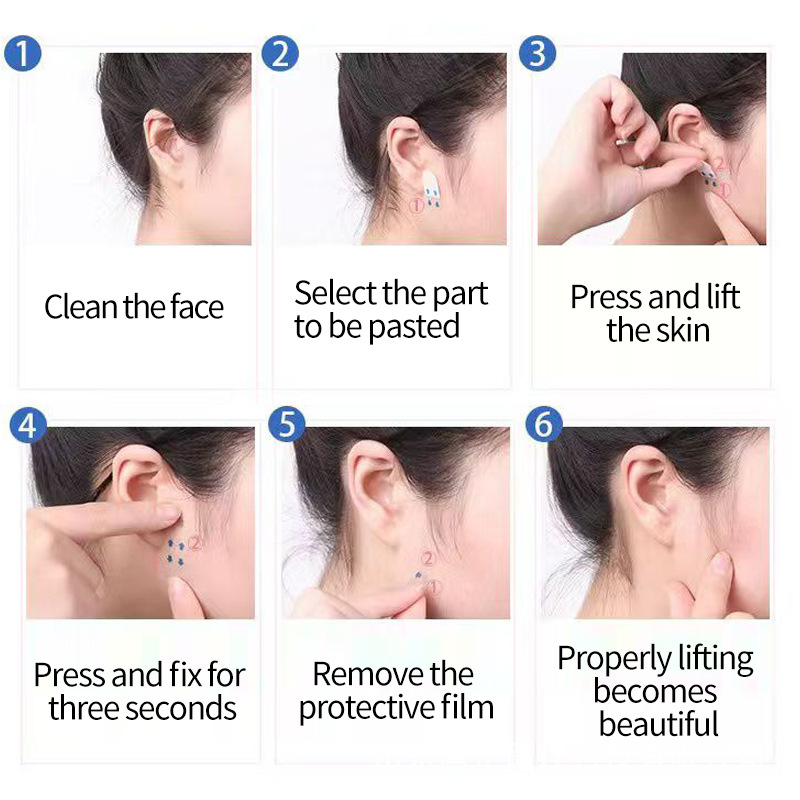 1
Clean the face

2
①
Select the part to be pasted

3
②
①
Press and lift the skin

4
②
Press and fix for three seconds

5
②
①
Remove the protective film

6
Properly lifting becomes beautiful