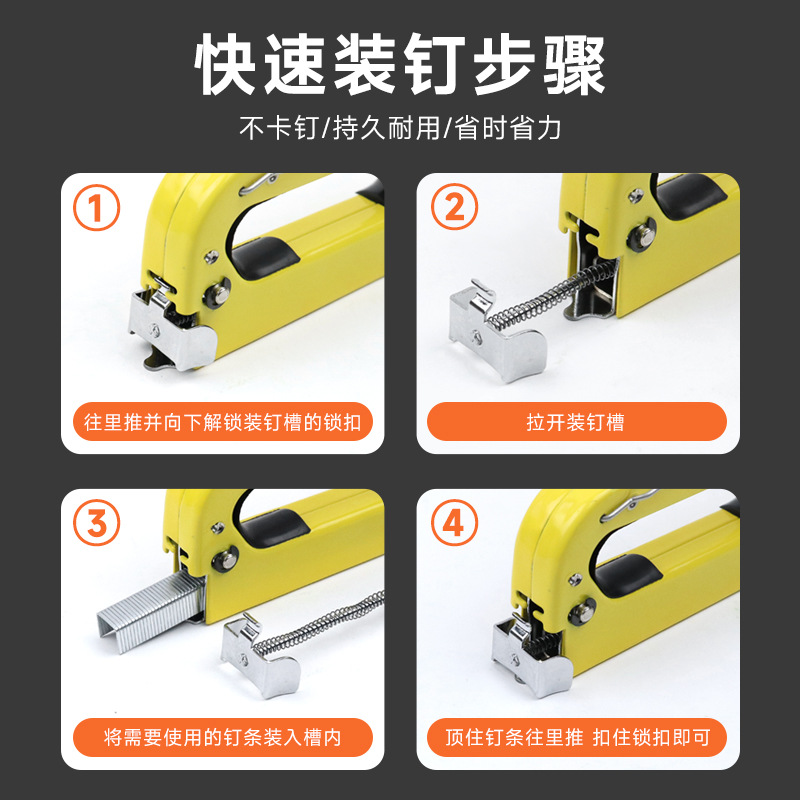 快速装钉步骤

不卡钉/持久耐用/省时省力

①

往里推并向下解锁装钉槽的锁扣

②

拉开装钉槽

③

将需要使用的钉条装入槽内

④

顶住钉条往里推 扣住锁扣即可