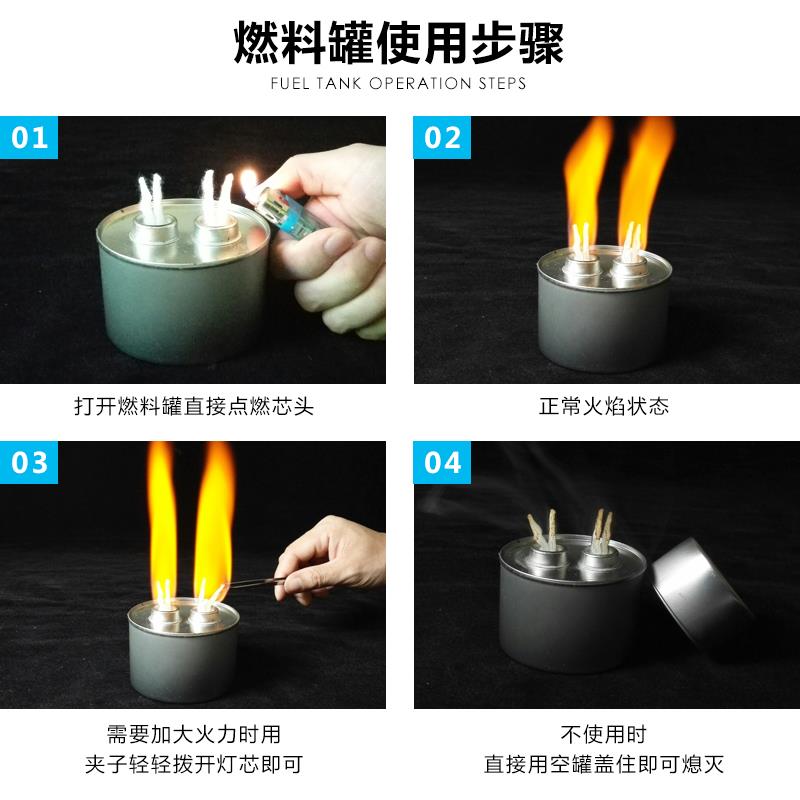 燃料罐使用步骤
FUEL TANK OPERATION STEPS

01

打开燃料罐直接点燃芯头

02

正常火焰状态

03

需要加大火力时用
夹子轻轻拨开灯芯即可

04

不使用时
直接用空罐盖住即可熄灭