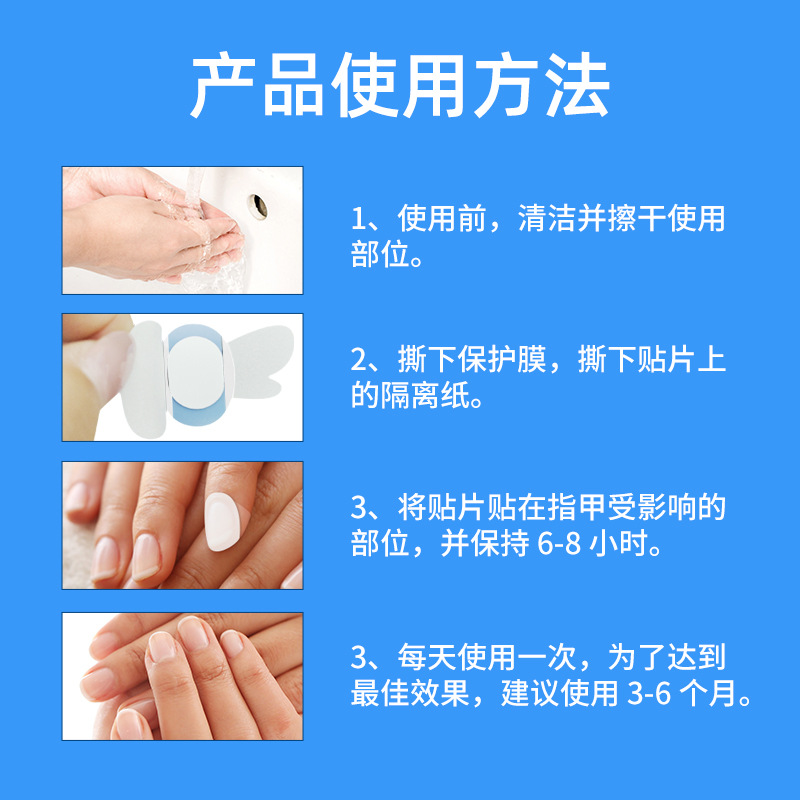 产品使用方法

1、使用前，清洁并擦干使用部位。

2、撕下保护膜，撕下贴片上的隔离纸。

3、将贴片贴在指甲受影响的部位，并保持 6-8 小时。

3、每天使用一次，为了达到最佳效果，建议使用 3-6 个月。