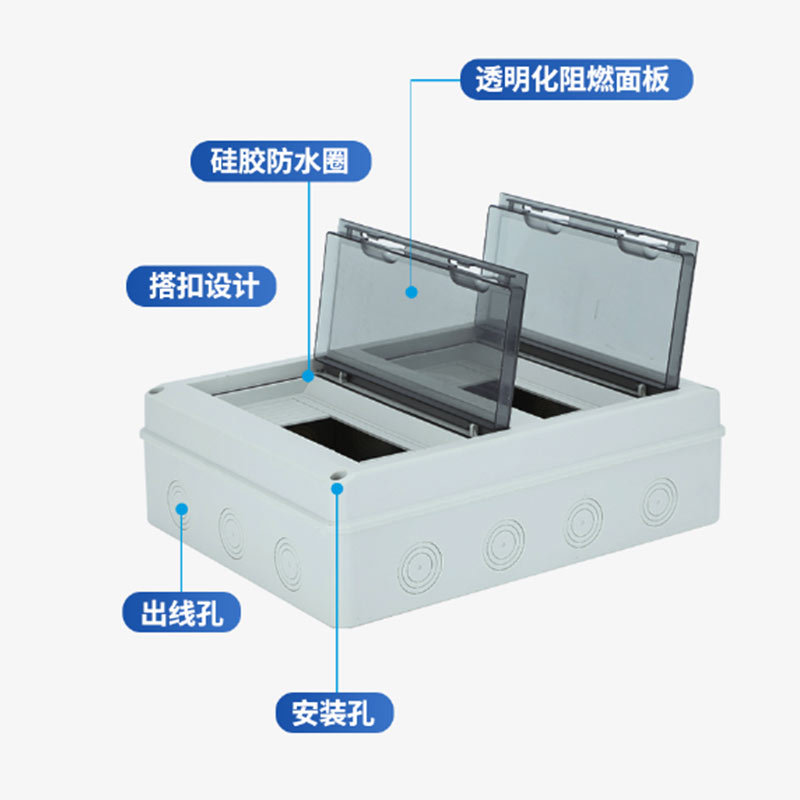 透明化阻燃面板

硅胶防水圈

搭扣设计

出线孔

安装孔