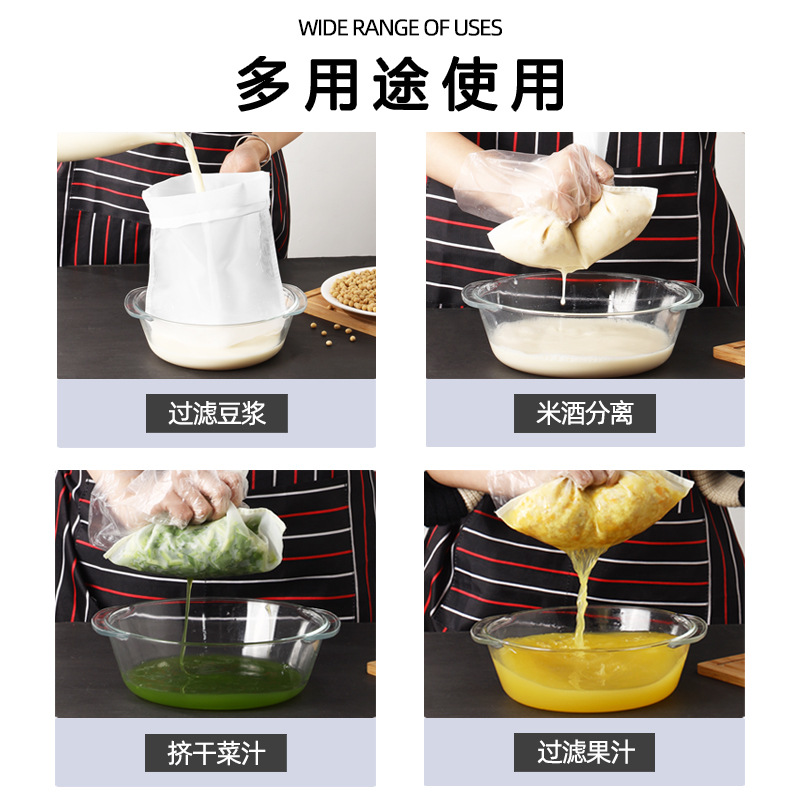 WIDE RANGE OF USES

多用途使用

过滤豆浆

米酒分离

挤干菜汁

过滤果汁