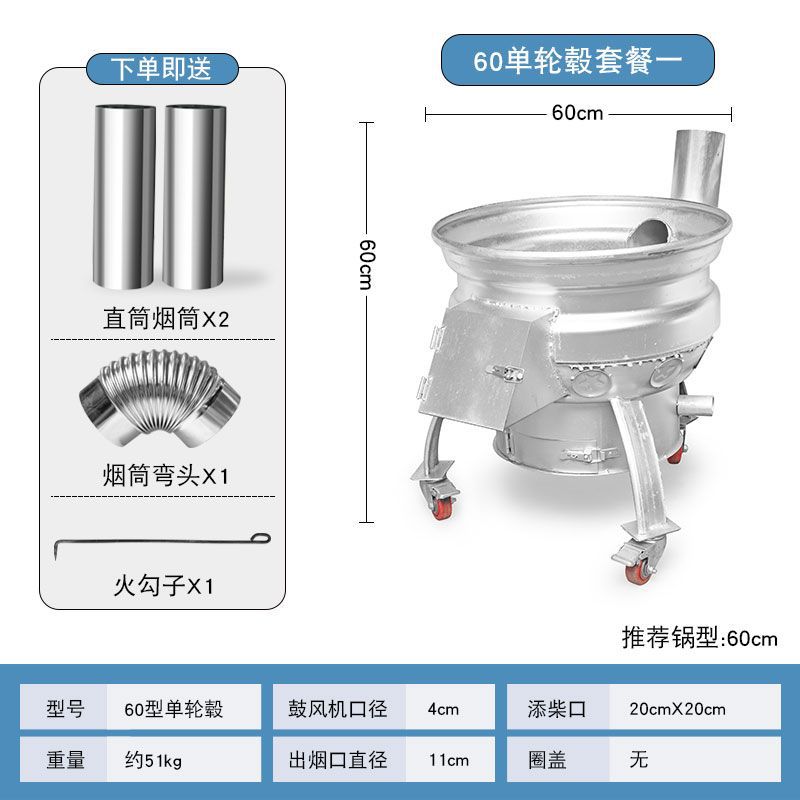 下单即送

直筒烟筒X2

烟筒弯头X1

火勾子X1

60单轮毂套餐一

60cm

60cm

推荐锅型:60cm

| 型号 | 60型单轮毂 | 鼓风机口径 | 4cm | 添柴口 | 20cmX20cm |
|---|---|---|---|---|---|
| 重量 | 约51kg | 出烟口直径 | 11cm | 圈盖 | 无 |