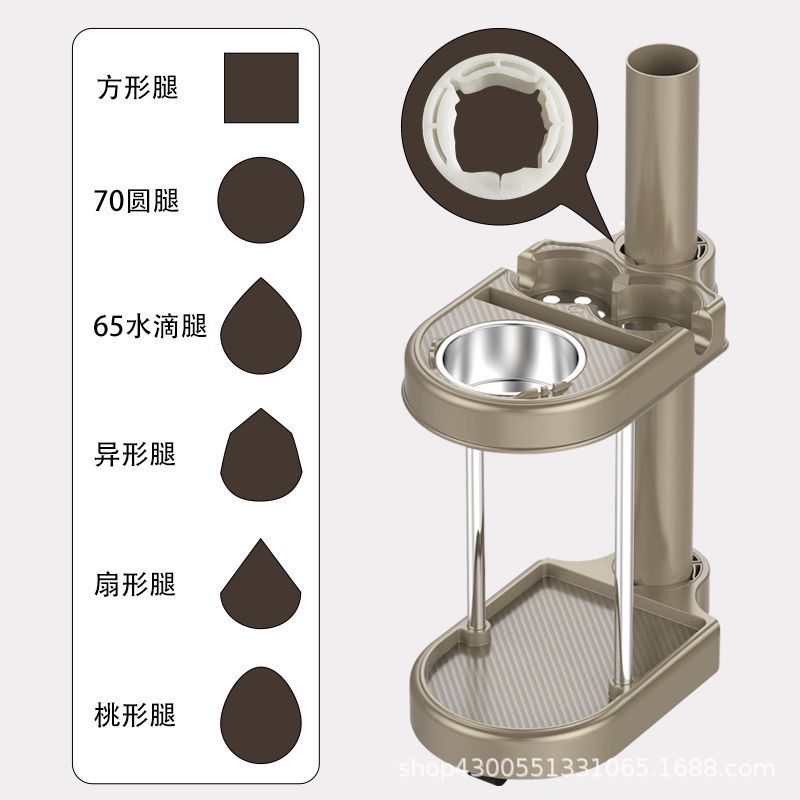 方形腿

70圆腿

65水滴腿

异形腿

扇形腿

桃形腿

shop4300551331065.1688.com