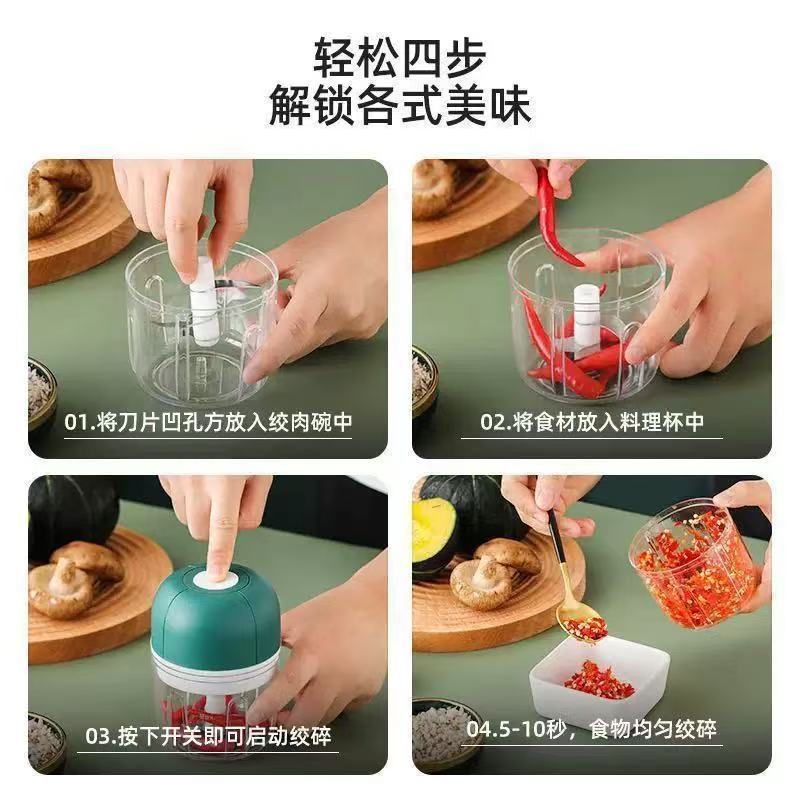 轻松四步
解锁各式美味

01.将刀片凹孔方放入绞肉碗中

02.将食材放入料理杯中

03.按下开关即可启动绞碎

04.5-10秒，食物均匀绞碎