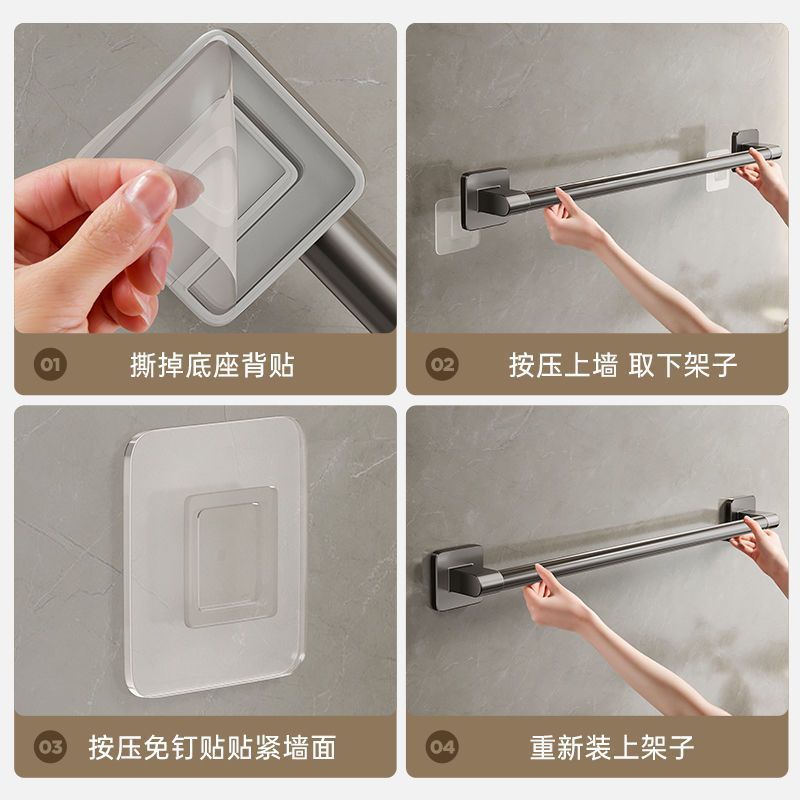 01 撕掉底座背贴

02 按压上墙 取下架子

03 按压免钉贴贴紧墙面

04 重新装上架子