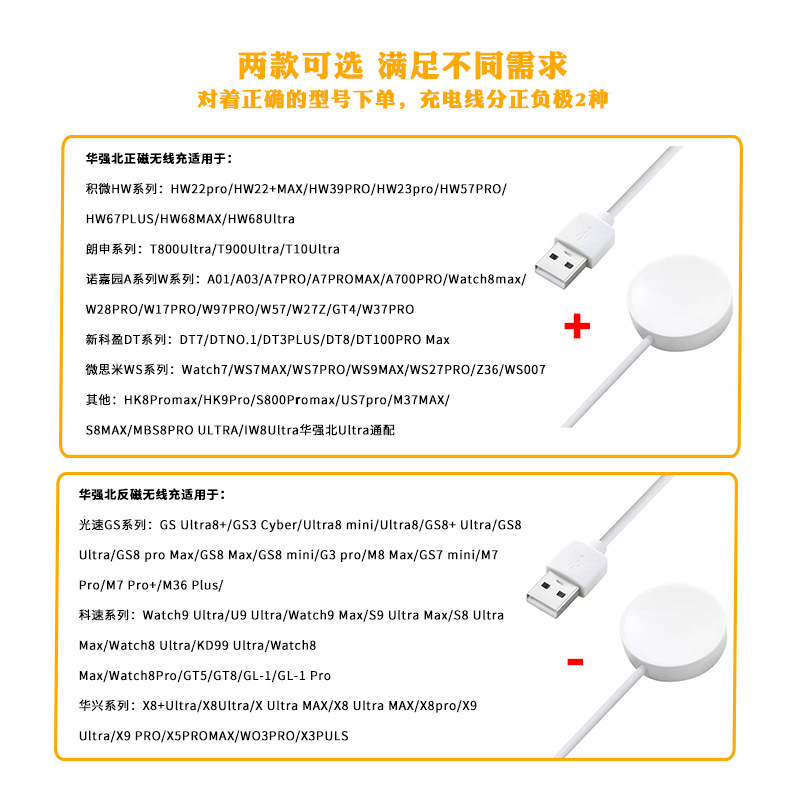 两款可选 满足不同需求
对着正确的型号下单，充电线分正负极2种

华强北正磁无线充适用于：

积微HW系列：HW22pro/HW22+MAX/HW39PRO/HW23pro/HW57PRO/HW67PLUS/HW68MAX/HW68Ultra

朗申系列：T800Ultra/T900Ultra/T10Ultra

诺嘉园A系列W系列：A01/A03/A7PRO/A7PROMAX/A700PRO/Watch8max/W28PRO/W17PRO/W97PRO/W57/W27Z/GT4/W37PRO

新科盈DT系列：DT7/DTNO.1/DT3PLUS/DT8/DT100PRO Max

微思米WS系列：Watch7/WS7MAX/WS7PRO/WS9MAX/WS27PRO/Z36/WS007

其他：HK8Promax/HK9Pro/S800Promax/US7pro/M37MAX/S8MAX/MBS8PRO ULTRA/IW8Ultra华强北Ultra通配

+

华强北反磁无线充适用于：

光速GS系列：GS Ultra8+/GS3 Cyber/Ultra8 mini/Ultra8/GS8+ Ultra/GS8 Ultra/GS8 pro Max/GS8 Max/GS8 mini/G3 pro/M8 Max/GS7 mini/M7 Pro/M7 Pro+/M36 Plus/

科速系列：Watch9 Ultra/U9 Ultra/Watch9 Max/S9 Ultra Max/S8 Ultra Max/Watch8 Ultra/KD99 Ultra/Watch8 Max/Watch8Pro/GT5/GT8/GL-1/GL-1 Pro

华兴系列：X8+Ultra/X8Ultra/X Ultra MAX/X8 Ultra MAX/X8pro/X9 Ultra/X9 PRO/X5PROMAX/WO3PRO/X3PULS

-