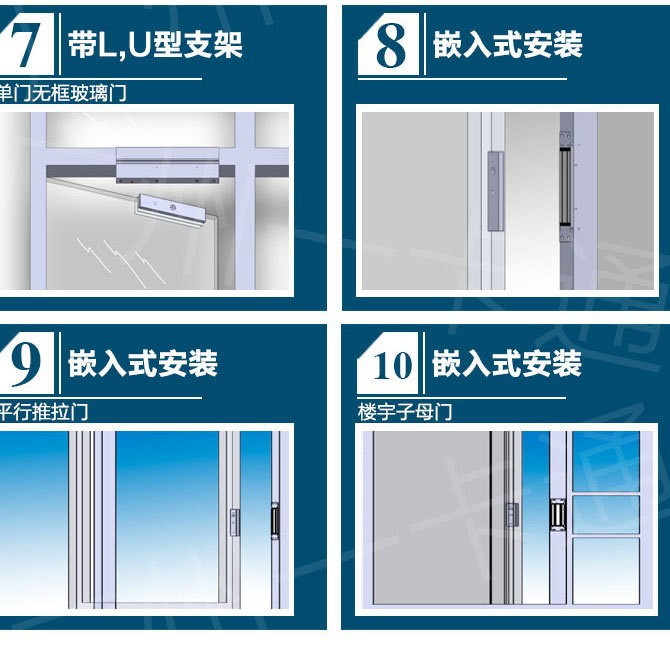 7 带L,U型支架

单门无框玻璃门

8 嵌入式安装

9 嵌入式安装

平行推拉门

10 嵌入式安装

楼宇子母门