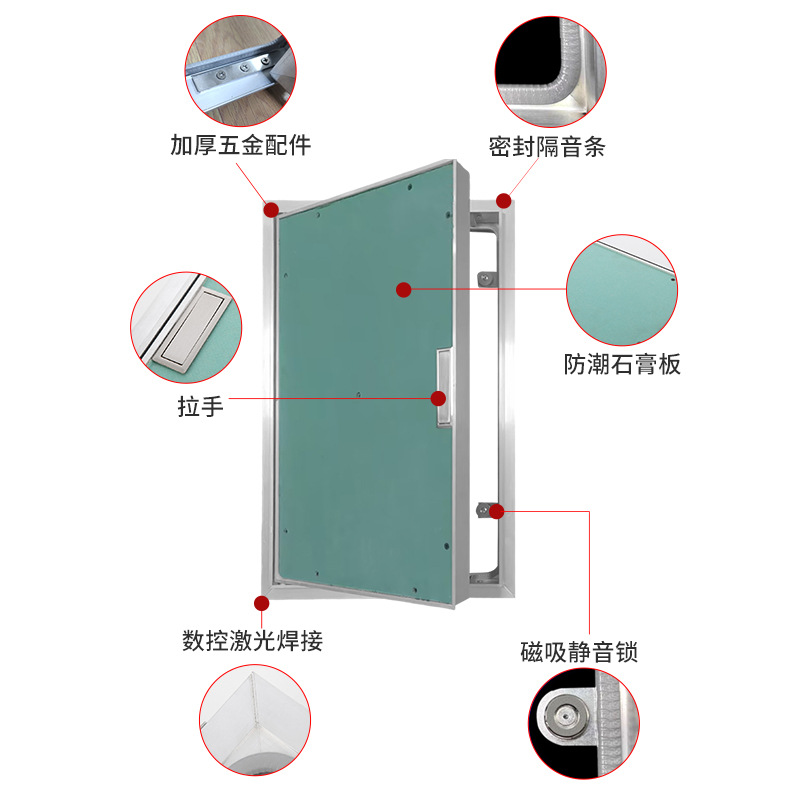 加厚五金配件

密封隔音条

防潮石膏板

拉手

数控激光焊接

磁吸静音锁