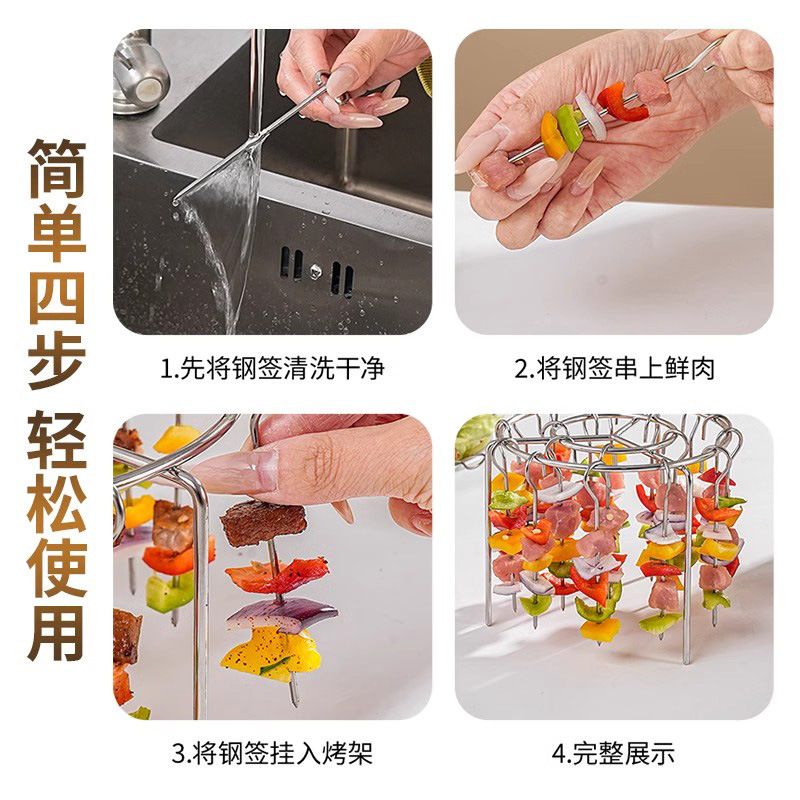 简单四步
轻松使用

1.先将钢签清洗干净

2.将钢签串上鲜肉

3.将钢签挂入烤架

4.完整展示