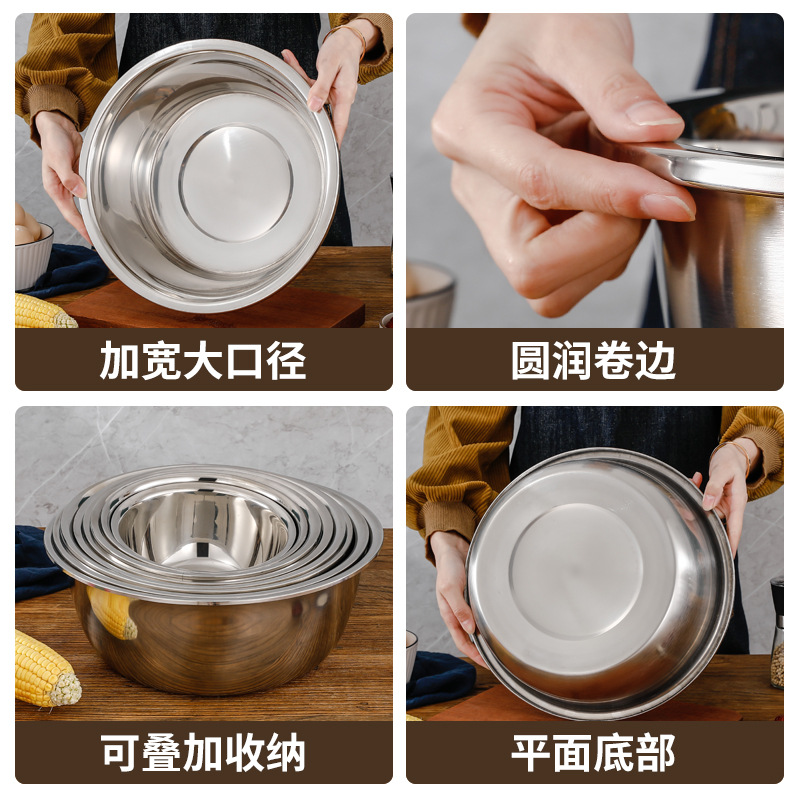 加宽大口径

圆润卷边

可叠加收纳

平面底部