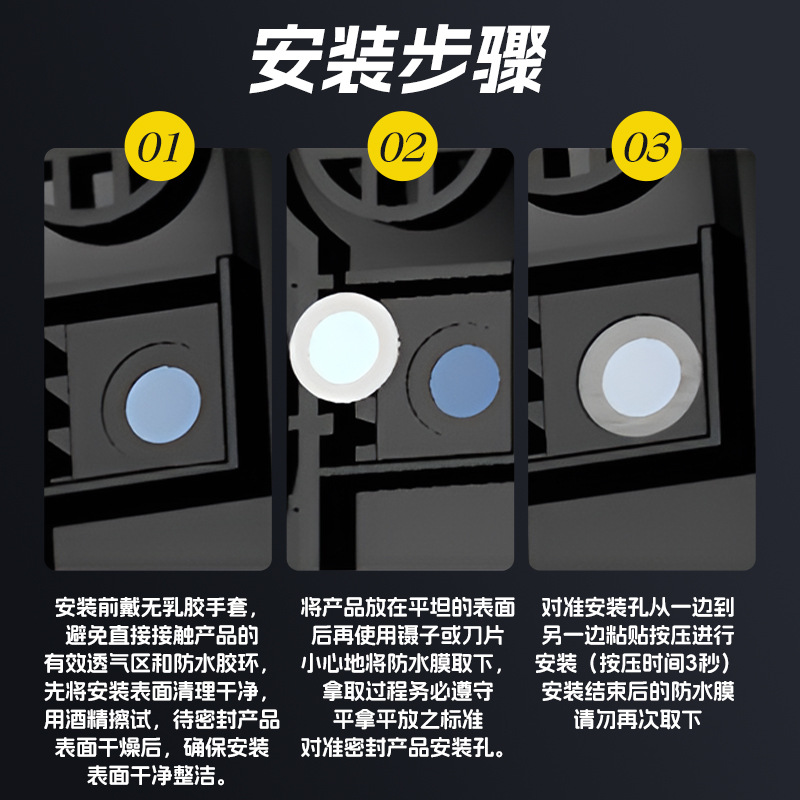 安装步骤

01

02

03

安装前戴无乳胶手套，避免直接接触产品的有效透气区和防水胶环，先将安装表面清理干净，用酒精擦试，待密封产品表面干燥后，确保安装表面干净整洁。

将产品放在平坦的表面后再使用镊子或刀片小心地将防水膜取下，拿取过程务必遵守平拿平放之标准对准密封产品安装孔。

对准安装孔从一边到另一边粘贴按压进行安装（按压时间3秒）安装结束后的防水膜请勿再次取下