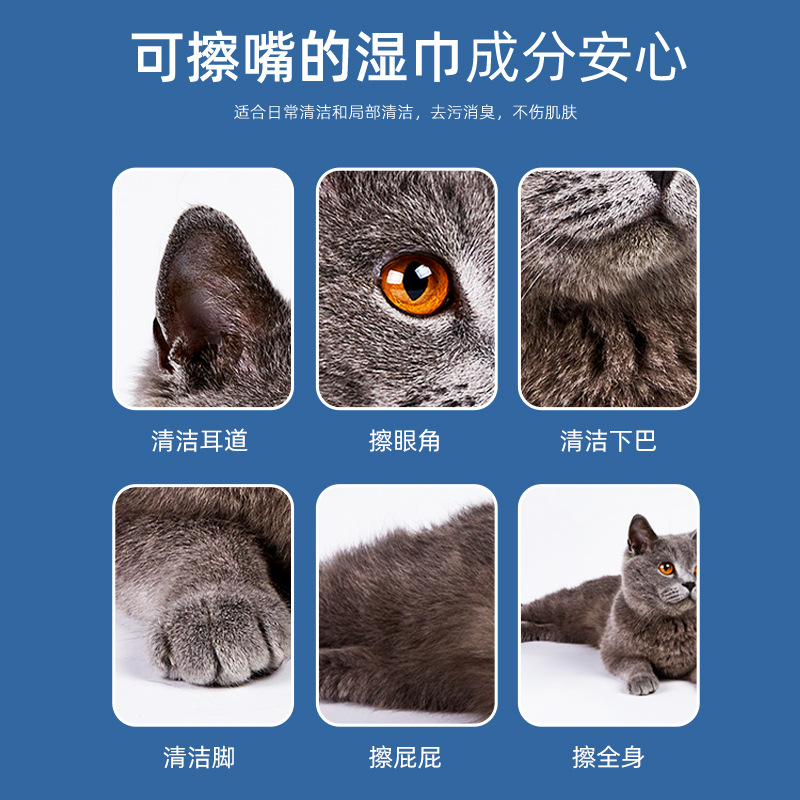 可擦嘴的湿巾成分安心

适合日常清洁和局部清洁，去污消臭，不伤肌肤

清洁耳道

擦眼角

清洁下巴

清洁脚

擦屁屁

擦全身