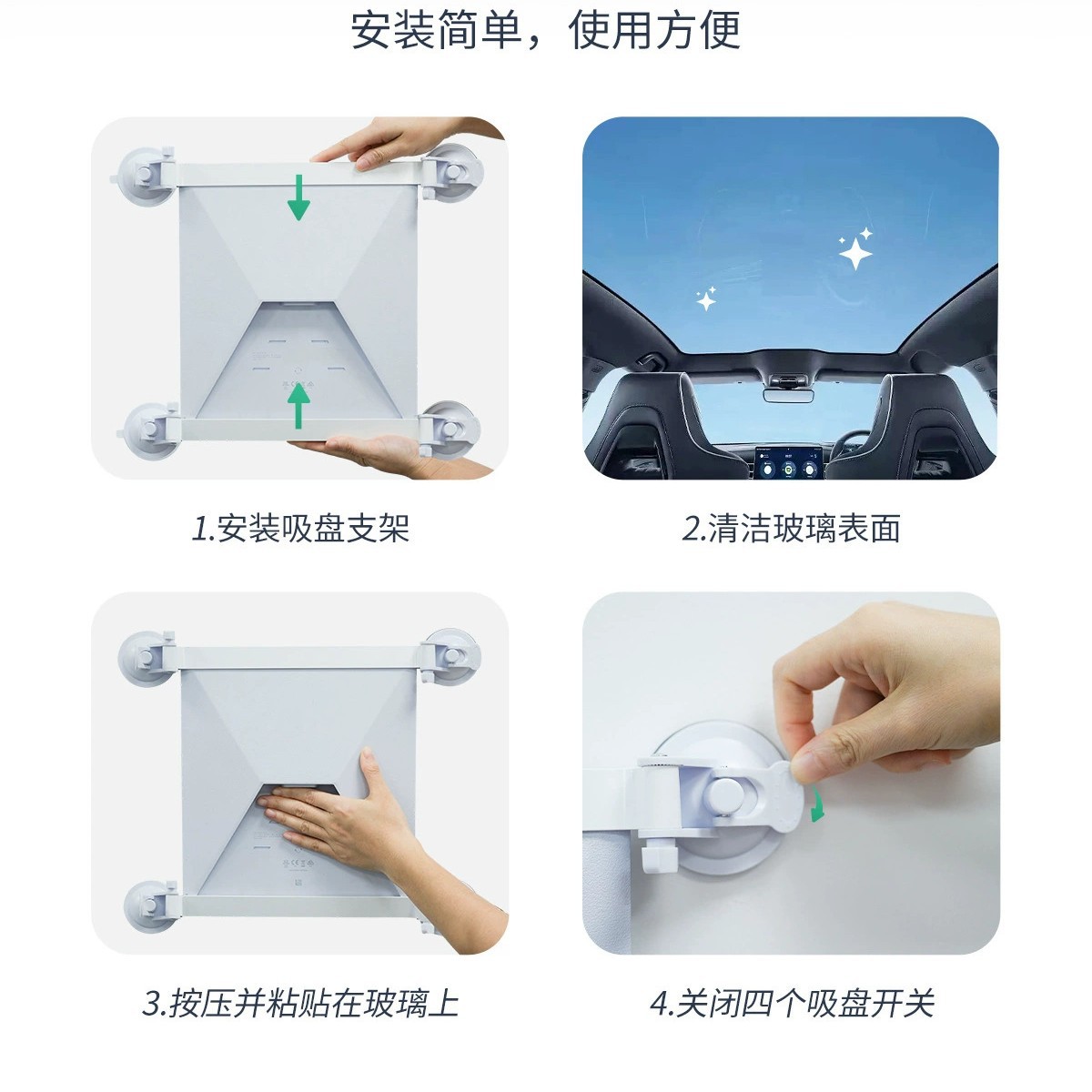 安装简单，使用方便

1.安装吸盘支架

2.清洁玻璃表面

3.按压并粘贴在玻璃上

4.关闭四个吸盘开关