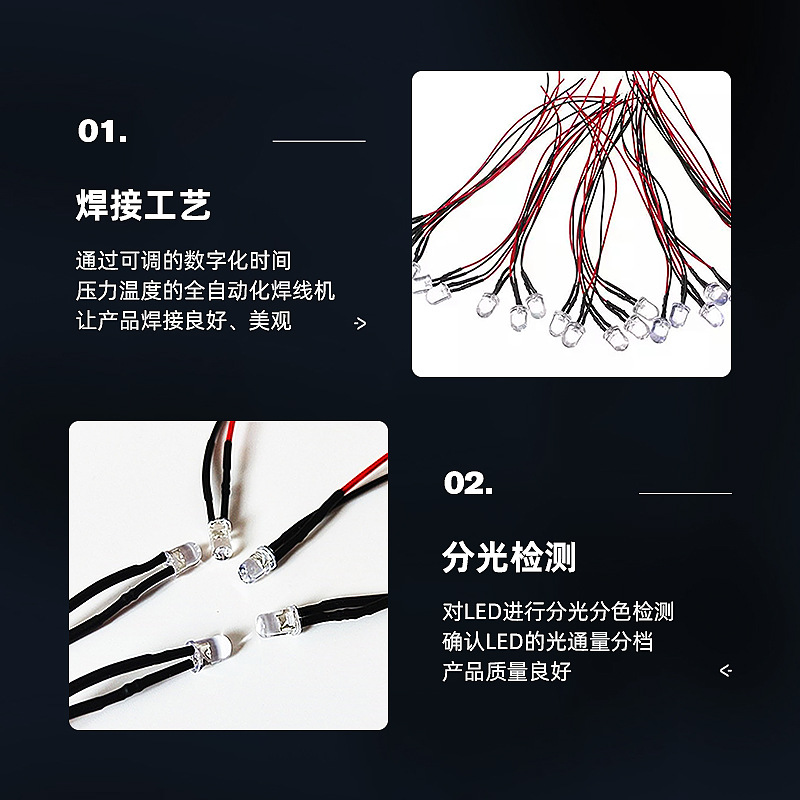 01.

焊接工艺

通过可调的数字化时间
压力温度的全自动化焊线机
让产品焊接良好、美观

->

02.

分光检测

对LED进行分光分色检测
确认LED的光通量分档
产品质量良好

<-