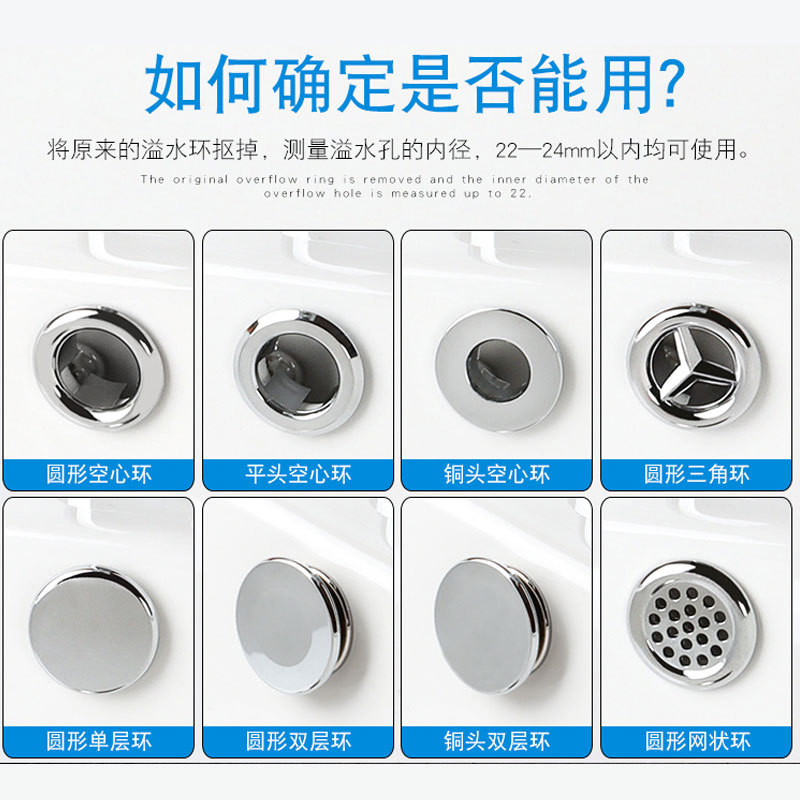 如何确定是否能用?

将原来的溢水环抠掉，测量溢水孔的内径，22—24mm以内均可使用。

The original overflow ring is removed and the inner diameter of the overflow hole is measured up to 22.

圆形空心环

平头空心环

铜头空心环

圆形三角环

圆形单层环

圆形双层环

铜头双层环

圆形网状环