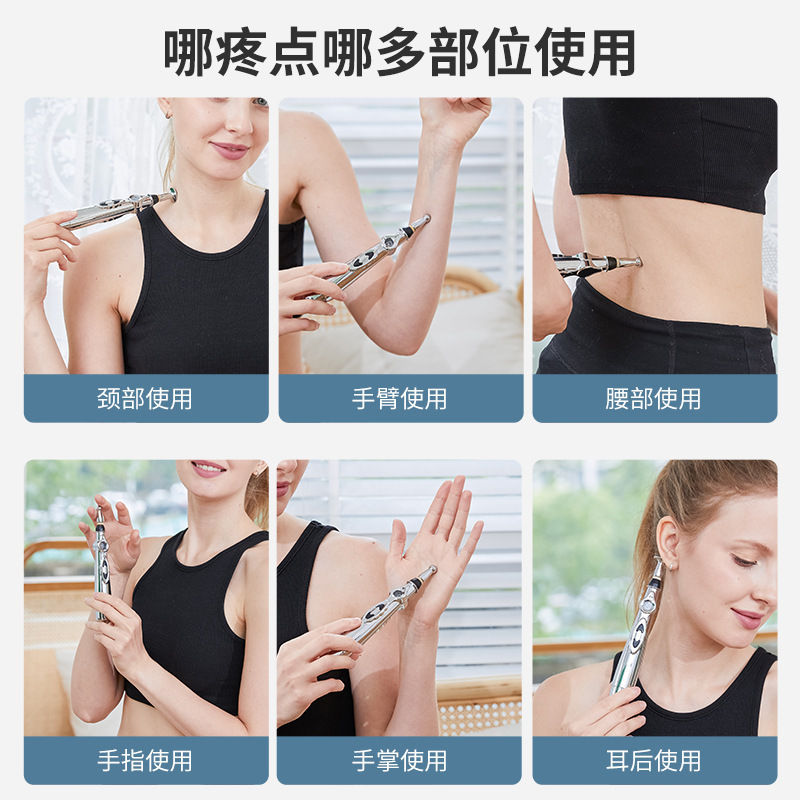 哪疼点哪多部位使用

颈部使用

手臂使用

腰部使用

手指使用

手掌使用

耳后使用