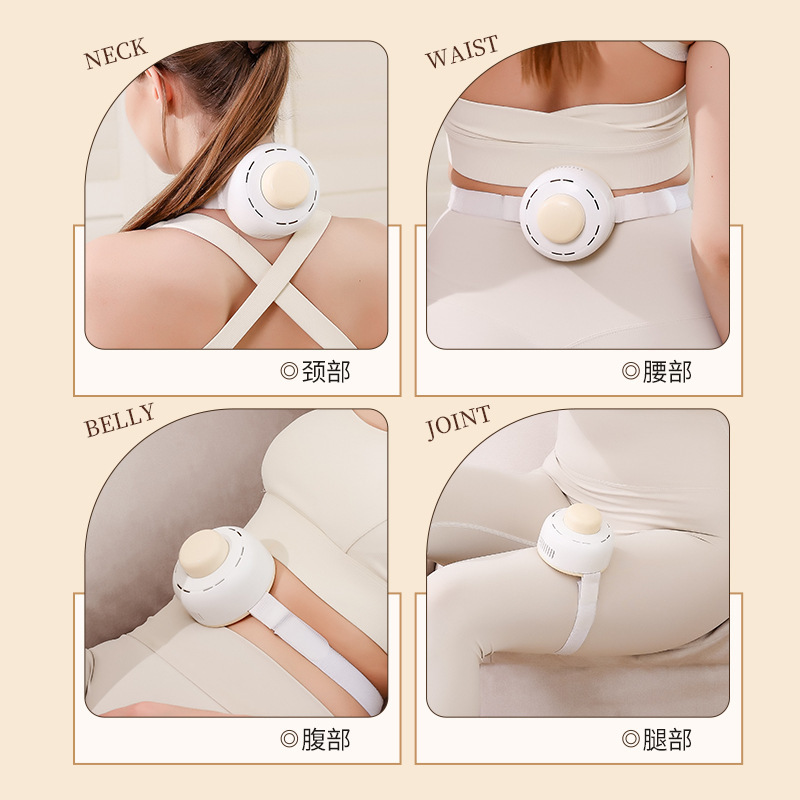 NECK

◎颈部

WAIST

◎腰部

BELLY

◎腹部

JOINT

◎腿部